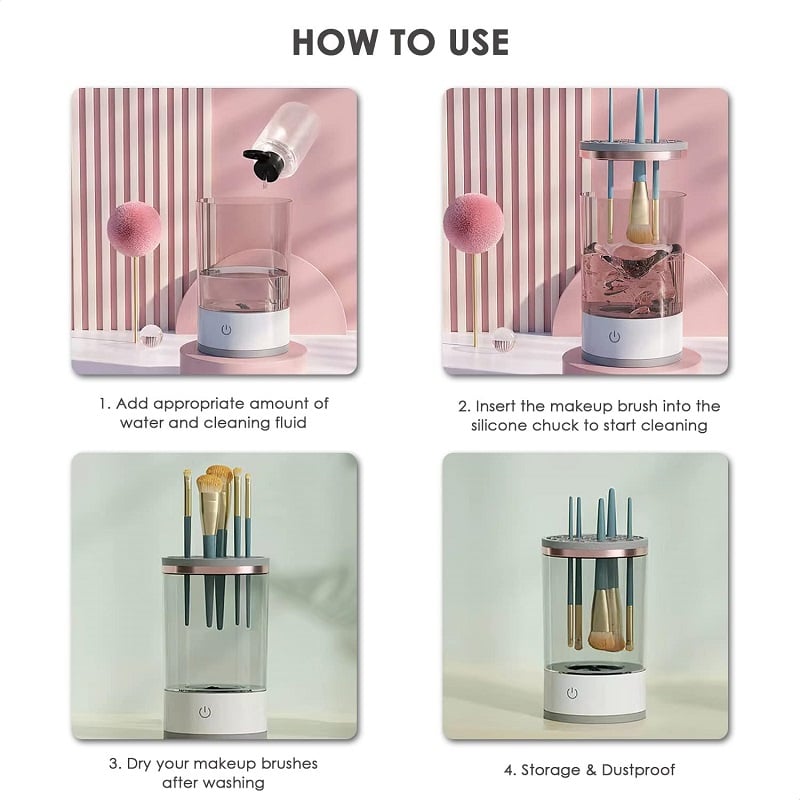 HOW TO USE

1. Add appropriate amount of water and cleaning fluid

2. Insert the makeup brush into the silicone chuck to start cleaning

3. Dry your makeup brushes after washing

4. Storage & Dustproof