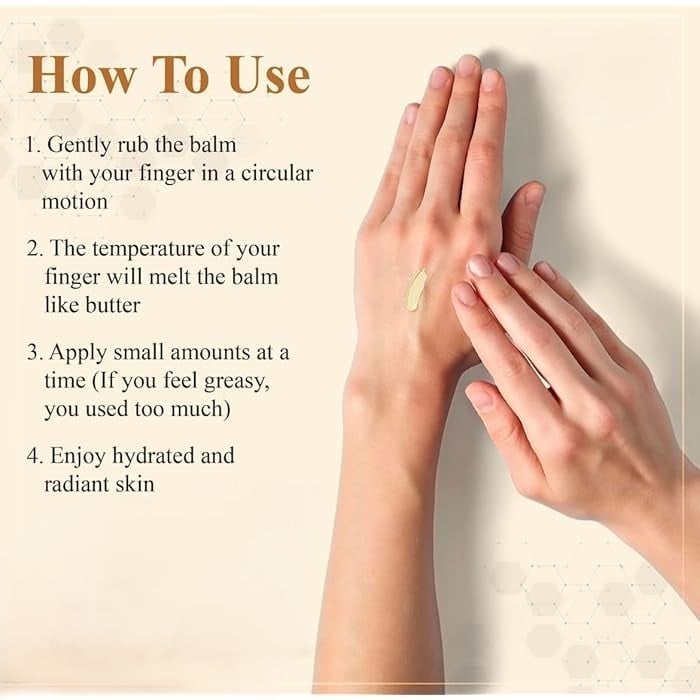 How To Use

1. Gently rub the balm with your finger in a circular motion

2. The temperature of your finger will melt the balm like butter

3. Apply small amounts at a time (If you feel greasy, you used too much)

4. Enjoy hydrated and radiant skin