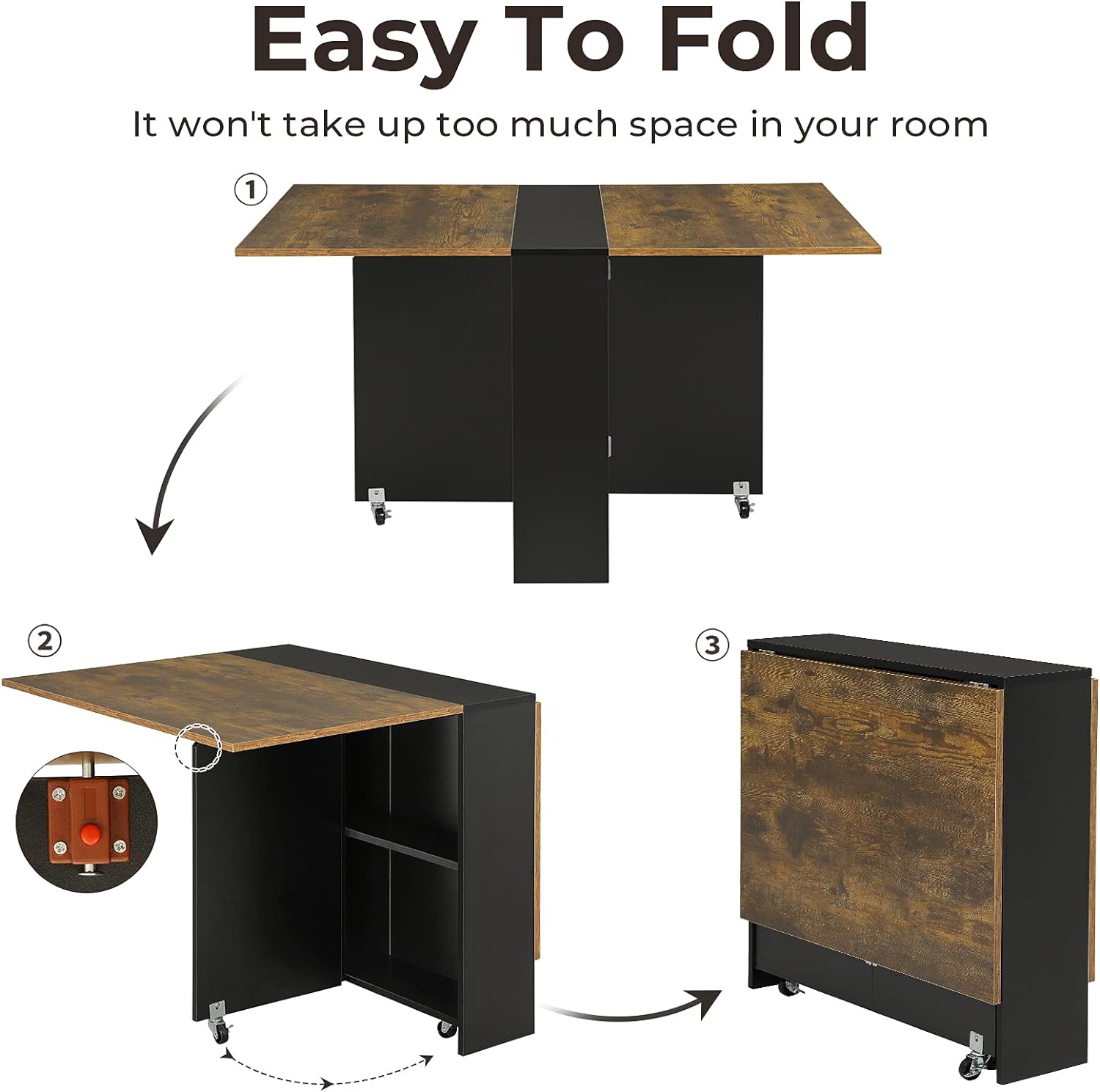 Easy To Fold

It won't take up too much space in your room

①

②

③