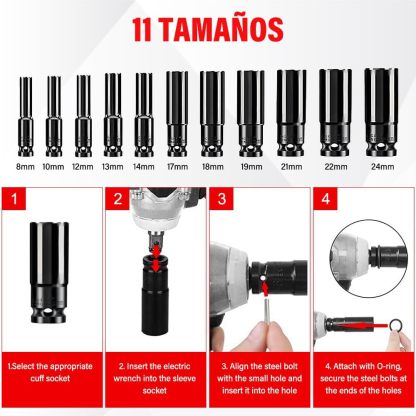 11 TAMAÑOS

8mm 10mm 12mm 13mm 14mm 17mm 18mm 19mm 21mm 22mm 24mm

1

1.Select the appropriate cuff socket

2

2. Insert the electric wrench into the sleeve socket

3

3. Align the steel bolt with the small hole and insert it into the hole

4

4. Attach with O-ring, secure the steel bolts at the ends of the holes