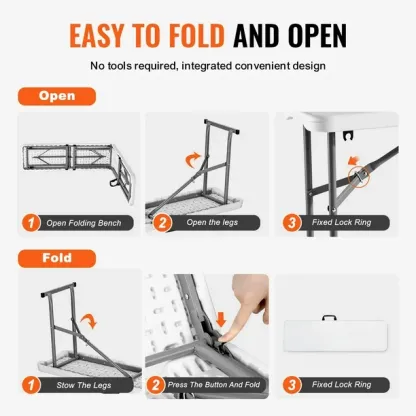 EASY TO FOLD AND OPEN

No tools required, integrated convenient design

Open

1 Open Folding Bench

2 Open the legs

3 Fixed Lock Ring

Fold

1 Stow The Legs

2 Press The Button And Fold

3 Fixed Lock Ring