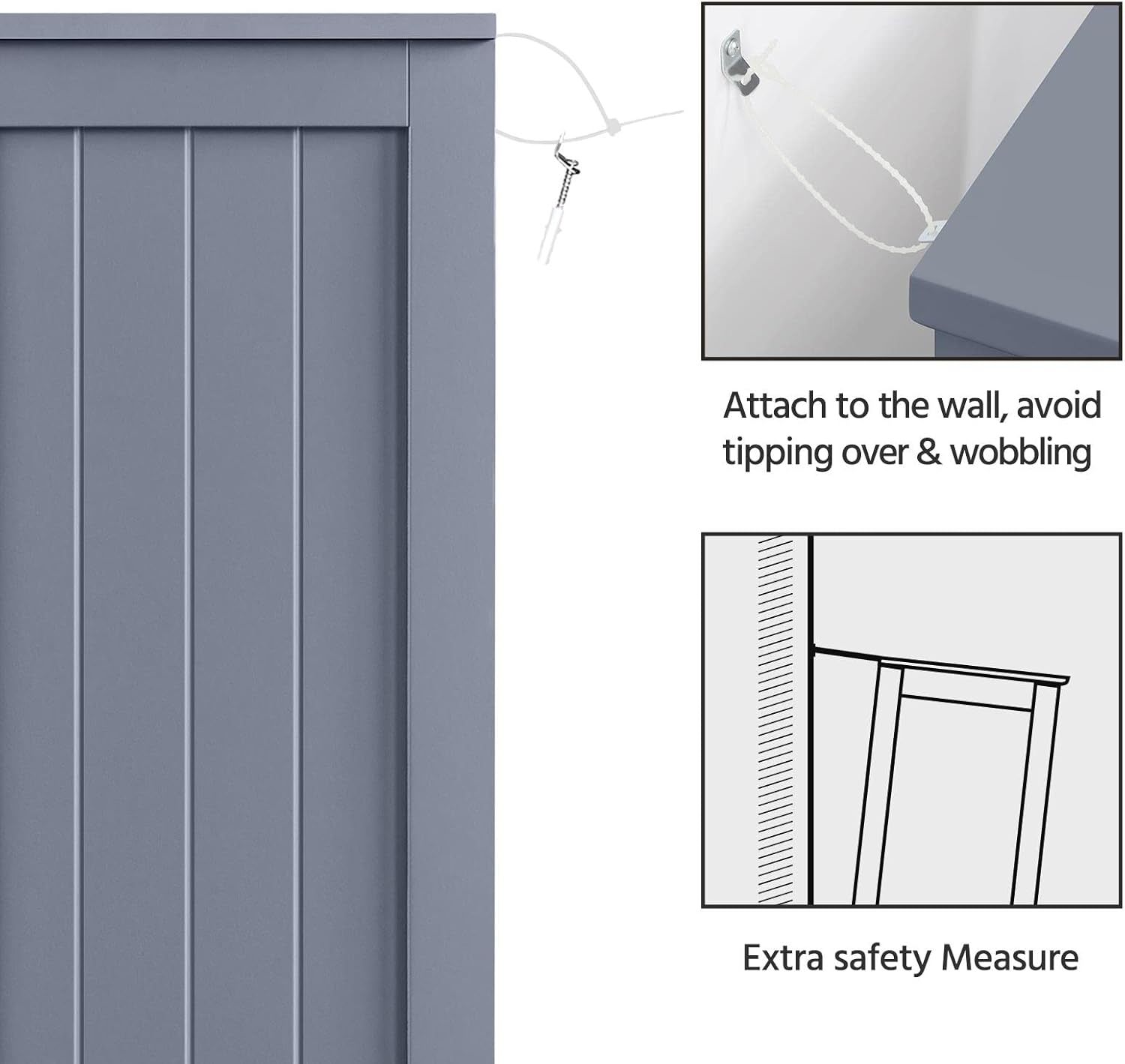 Attach to the wall, avoid tipping over & wobbling

Extra safety Measure