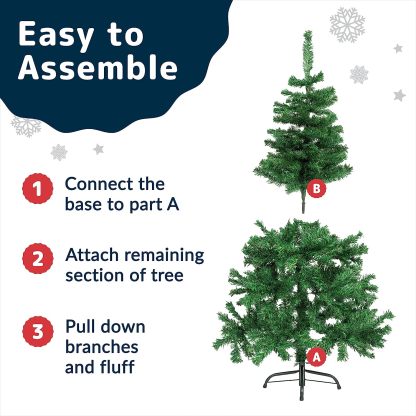 Easy to Assemble

1 Connect the base to part A

2 Attach remaining section of tree

3 Pull down branches and fluff

B

A