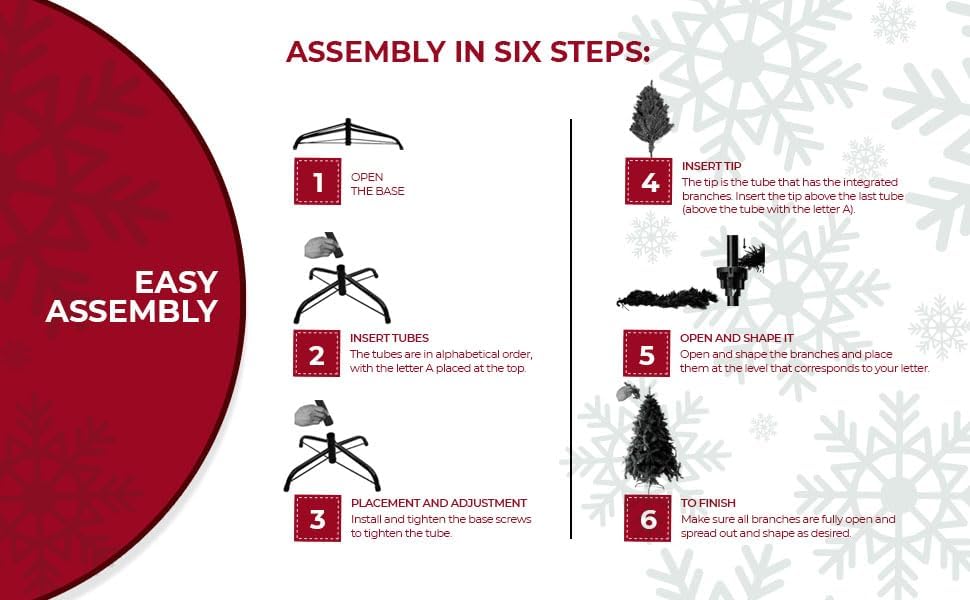 EASY ASSEMBLY

ASSEMBLY IN SIX STEPS:

1
OPEN THE BASE

2
INSERT TUBES
The tubes are in alphabetical order, with the letter A placed at the top.

3
PLACEMENT AND ADJUSTMENT
Install and tighten the base screws to tighten the tube.

4
INSERT TIP
The tip is the tube that has the integrated branches. Insert the tip above the last tube (above the tube with the letter A).

5
OPEN AND SHAPE IT
Open and shape the branches and place them at the level that corresponds to your letter.

6
TO FINISH
Make sure all branches are fully open and spread out and shape as desired.