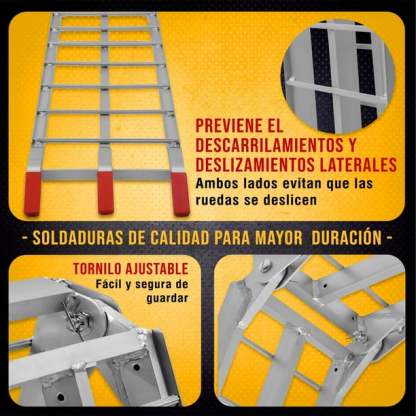 PREVIENE EL DESCARRILAMIENTOS Y DESLIZAMIENTOS LATERALES
Ambos lados evitan que las ruedas se deslicen

- SOLDADURAS DE CALIDAD PARA MAYOR DURACIÓN -

TORNILO AJUSTABLE
Fácil y segura de guardar