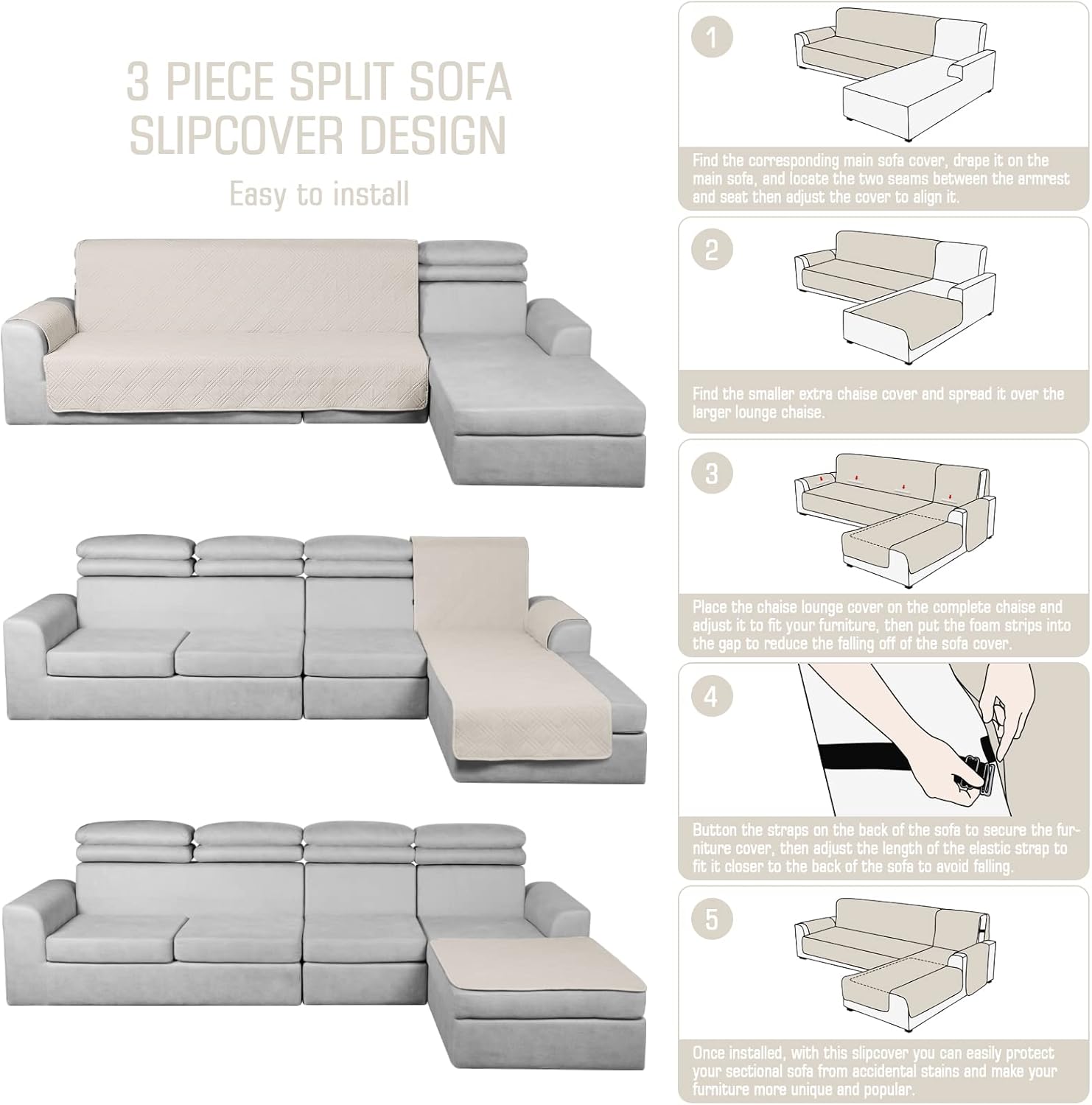 3 PIECE SPLIT SOFA SLIPCOVER DESIGN

Easy to install

1

Find the corresponding main sofa cover, drape it on the main sofa, and locate the two seams between the armrest and seat then adjust the cover to align it.

2

Find the smaller extra chaise cover and spread it over the larger lounge chaise.

3

Place the chaise lounge cover on the complete chaise and adjust it to fit your furniture, then put the foam strips into the gap to reduce the falling off of the sofa cover.

4

Button the straps on the back of the sofa to secure the furniture cover, then adjust the length of the elastic strap to fit it closer to the back of the sofa to avoid falling.

5

Once installed, with this slipcover you can easily protect your sectional sofa from accidental stains and make your furniture more unique and popular.