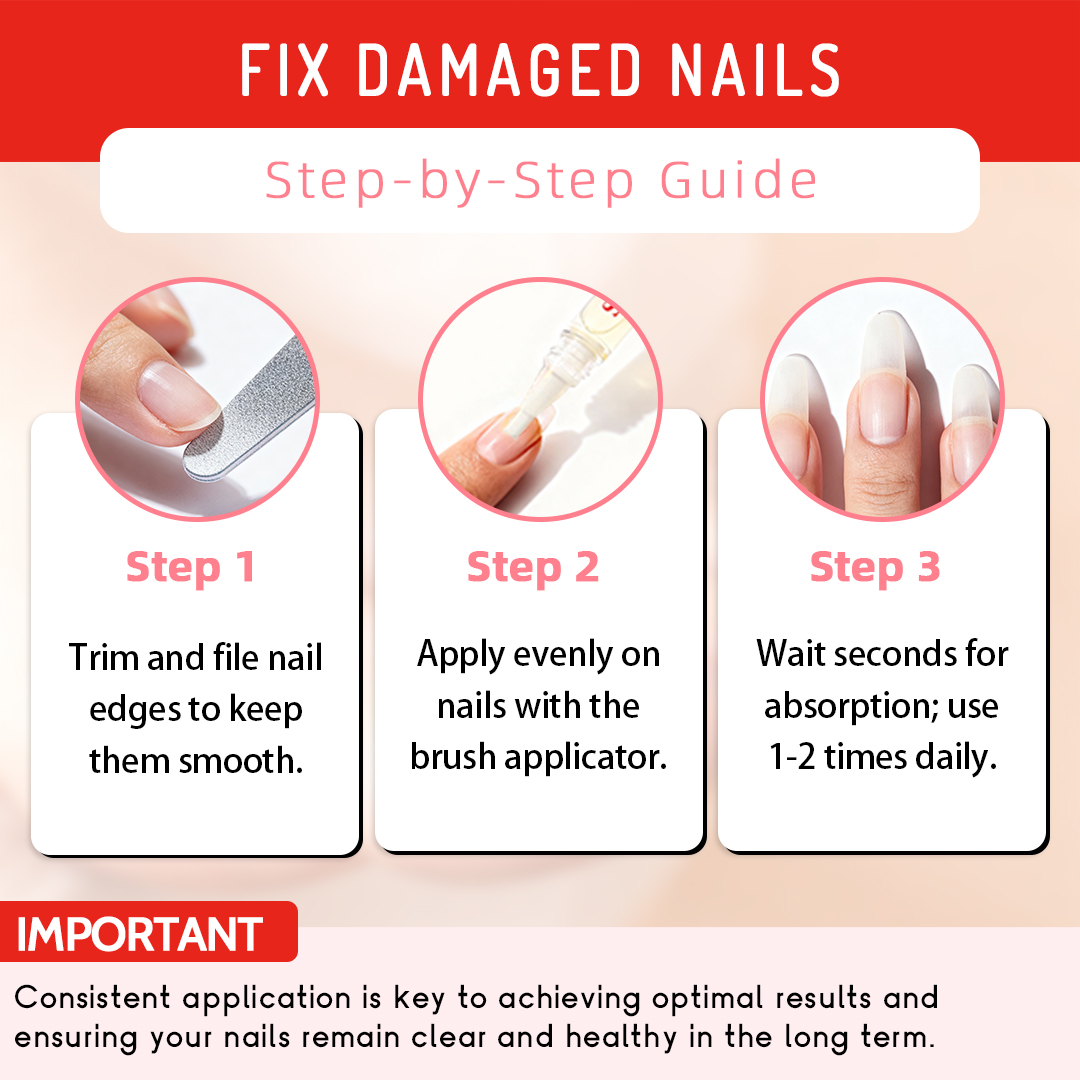 FIX DAMAGED NAILS

Step-by-Step Guide

Step 1

Trim and file nail edges to keep them smooth.

Step 2

Apply evenly on nails with the brush applicator.

Step 3

Wait seconds for absorption; use 1-2 times daily.

IMPORTANT

Consistent application is key to achieving optimal results and ensuring your nails remain clear and healthy in the long term.