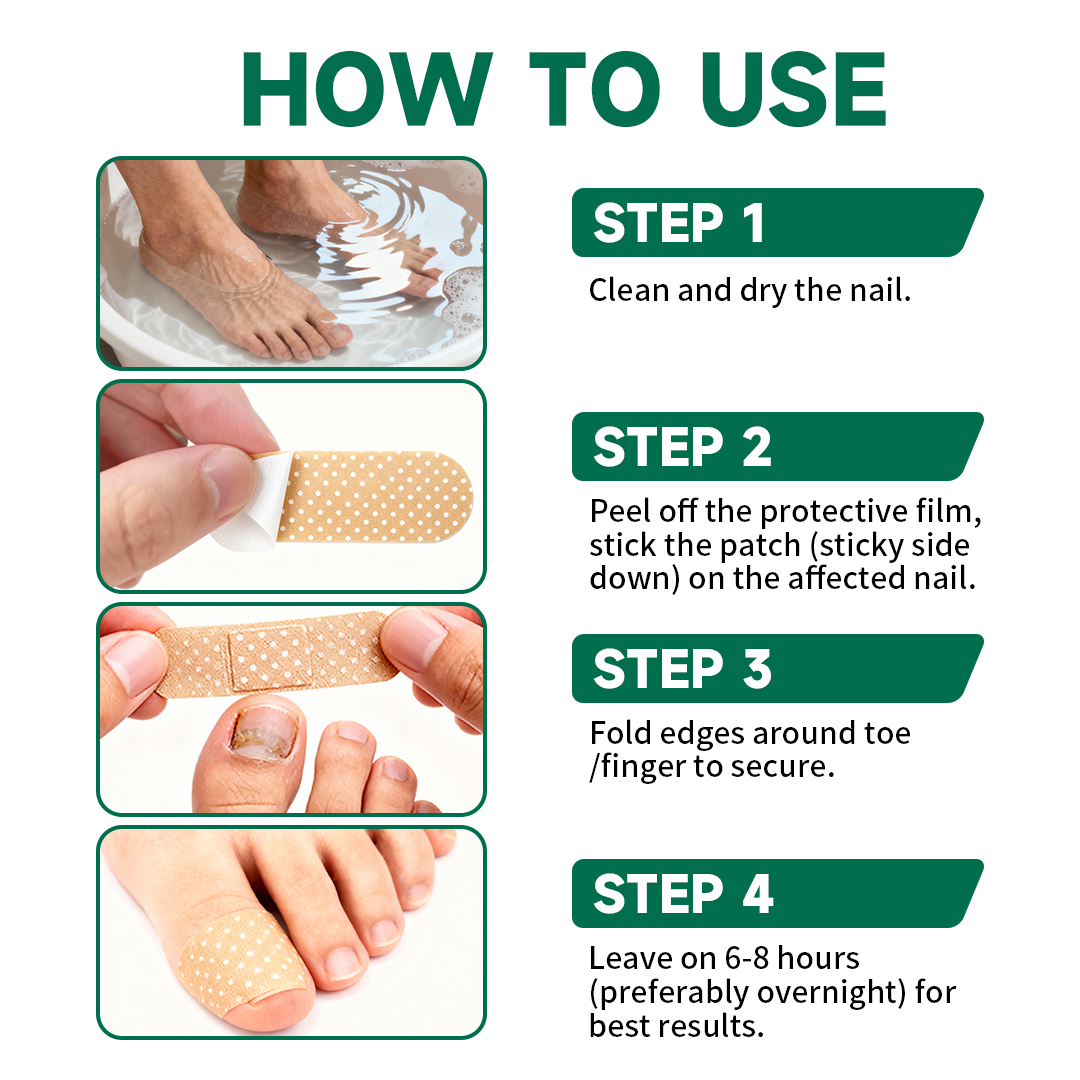 HOW TO USE

STEP 1

Clean and dry the nail.

STEP 2

Peel off the protective film, stick the patch (sticky side down) on the affected nail.

STEP 3

Fold edges around toe /finger to secure.

STEP 4

Leave on 6-8 hours (preferably overnight) for best results.