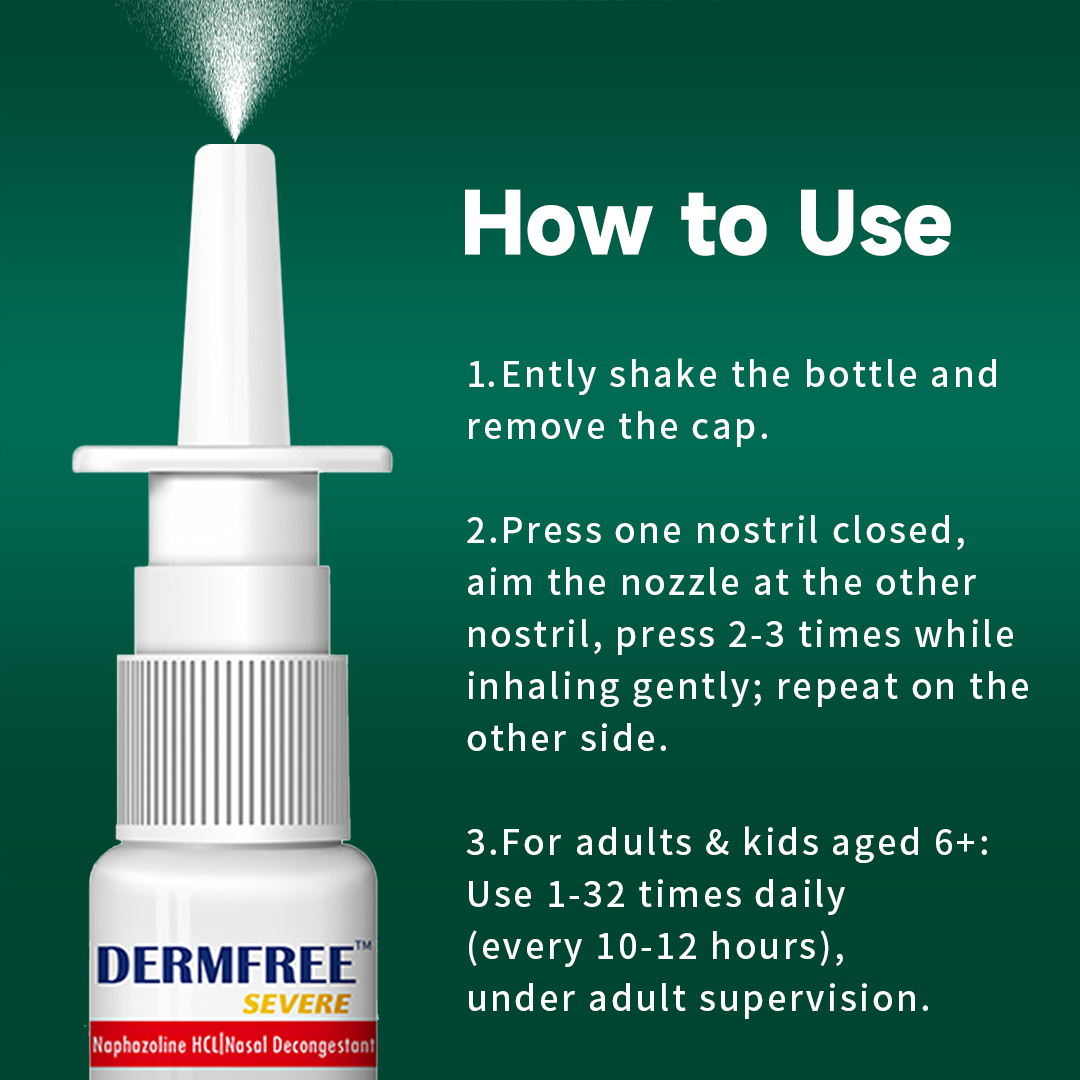 How to Use

1.Ently shake the bottle and remove the cap.

2.Press one nostril closed, aim the nozzle at the other nostril, press 2-3 times while inhaling gently; repeat on the other side.

3.For adults & kids aged 6+: Use 1-32 times daily (every 10-12 hours), under adult supervision.

DERMFREE™
SEVERE
Naphazoline HCL|Nasal Decongestant