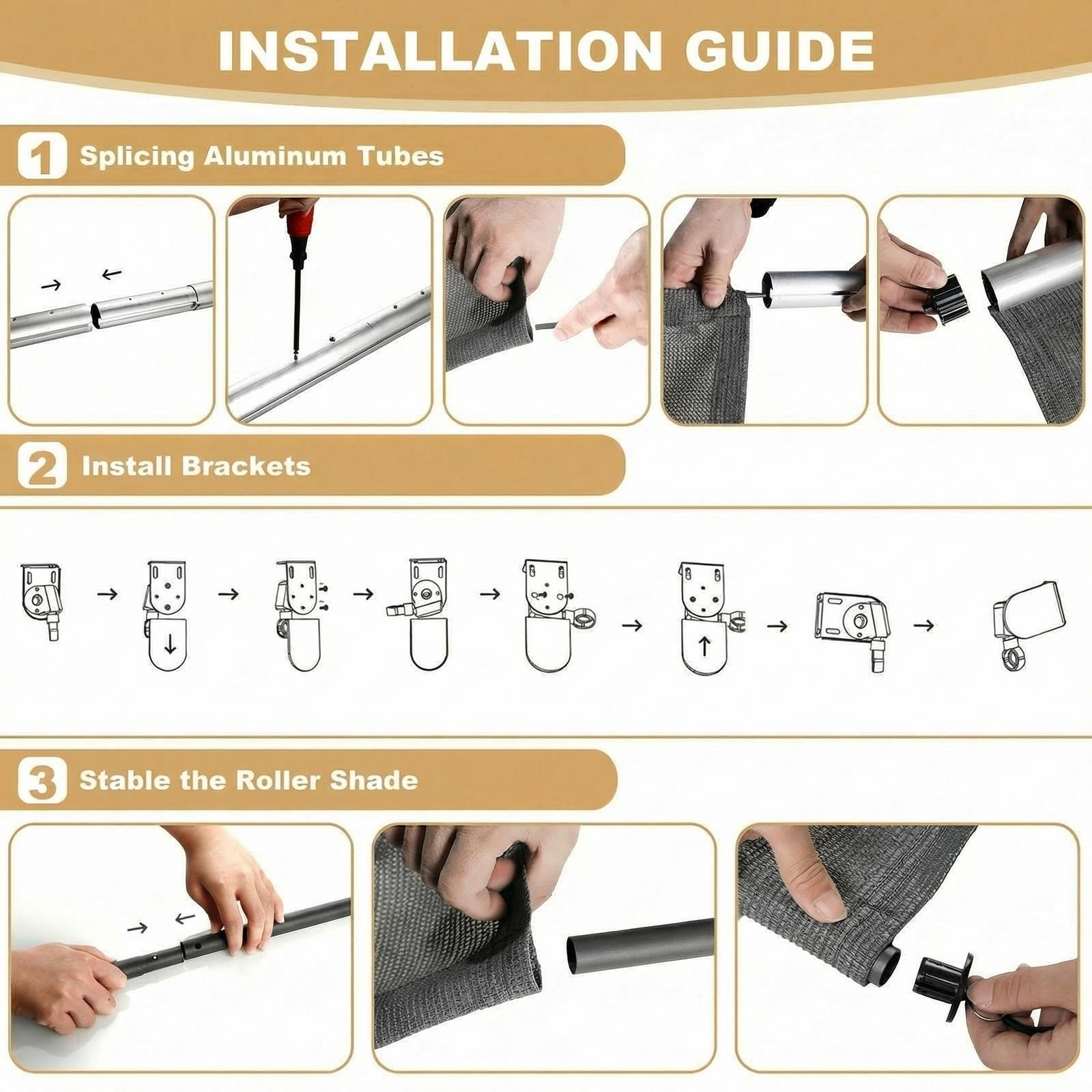 INSTALLATION GUIDE

1 Splicing Aluminum Tubes

2 Install Brackets

3 Stable the Roller Shade