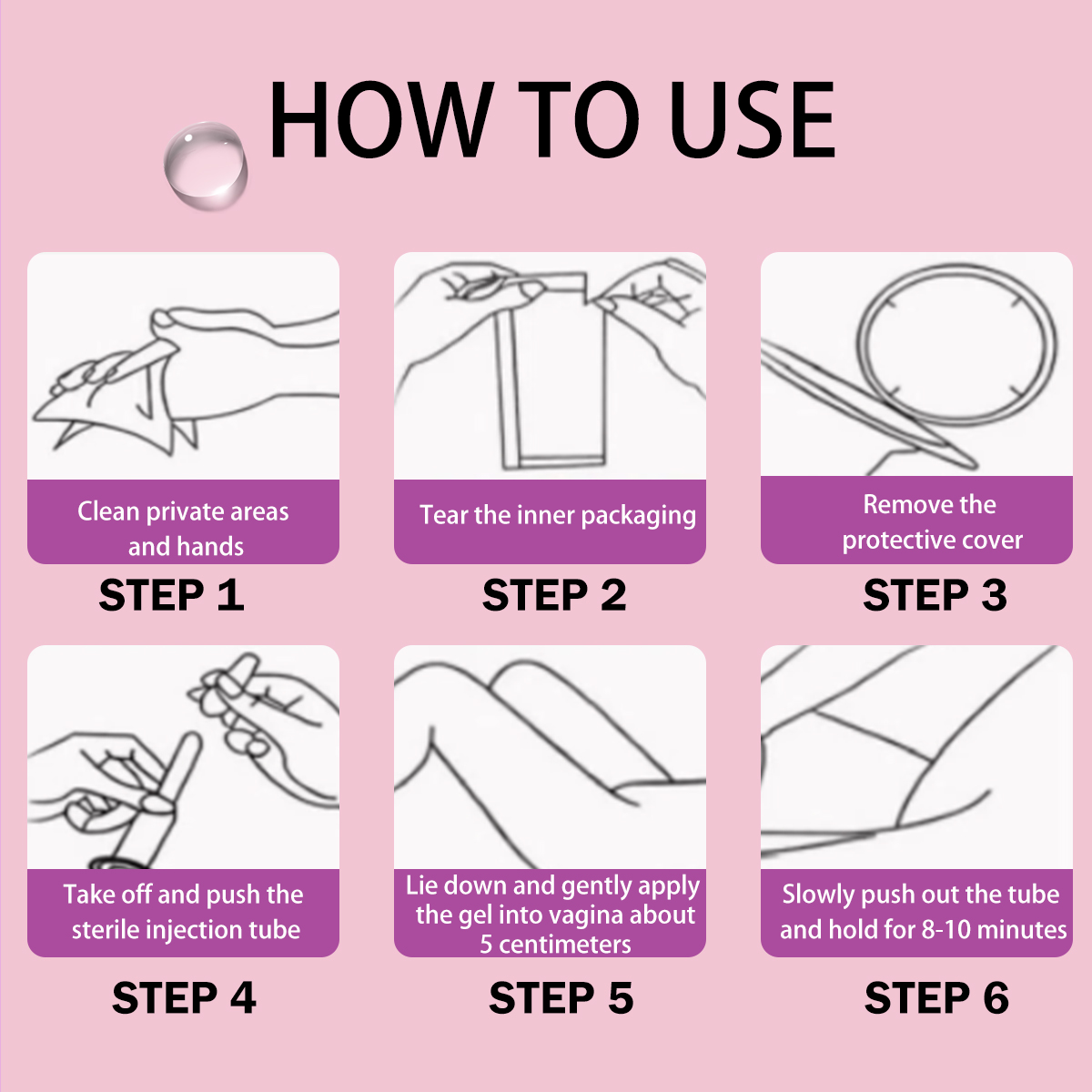 HOW TO USE

Clean private areas and hands

STEP 1

Tear the inner packaging

STEP 2

Remove the protective cover

STEP 3

Take off and push the sterile injection tube

STEP 4

Lie down and gently apply the gel into vagina about 5 centimeters

STEP 5

Slowly push out the tube and hold for 8-10 minutes

STEP 6