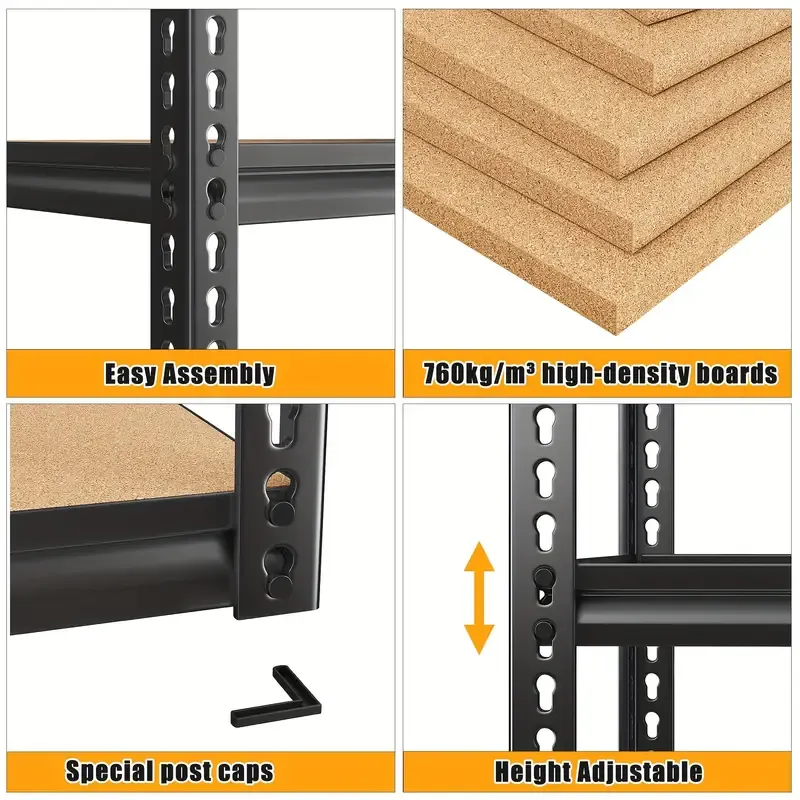 Easy Assembly

760kg/m³ high-density boards

Special post caps

Height Adjustable