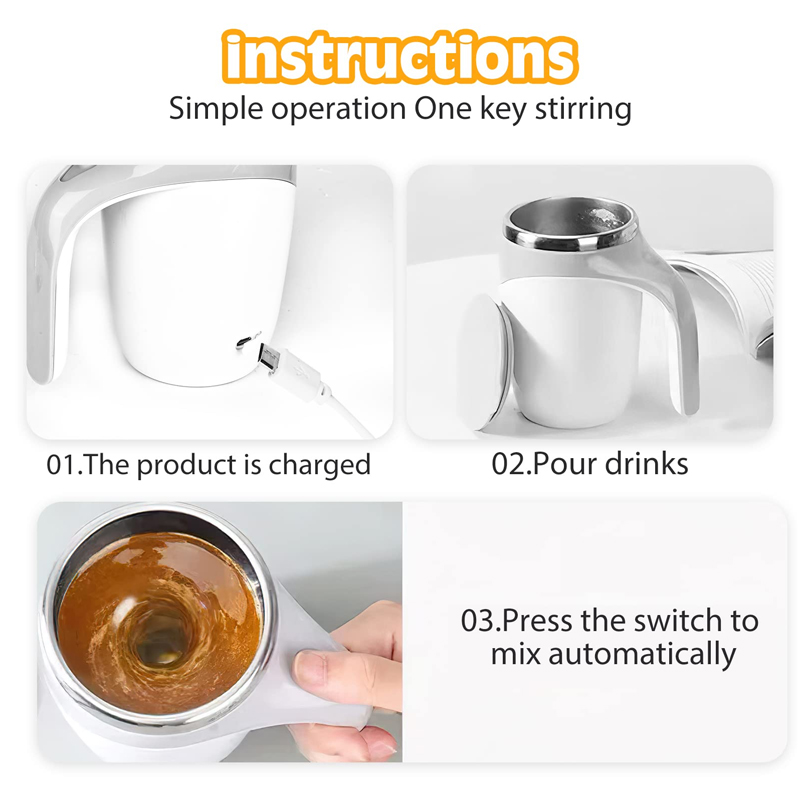 instructions
Simple operation One key stirring

01.The product is charged

02.Pour drinks

03.Press the switch to mix automatically