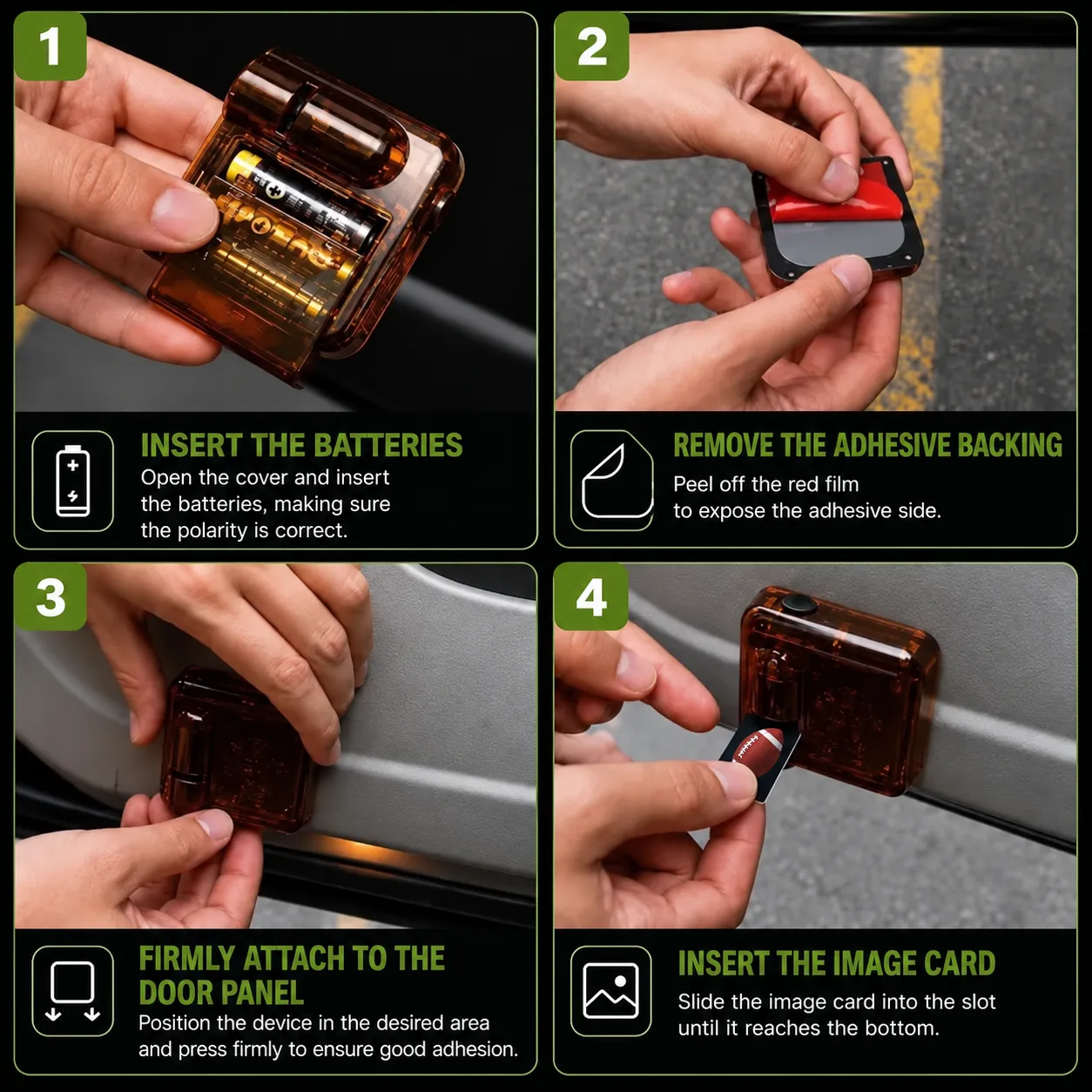 1

INSERT THE BATTERIES
Open the cover and insert the batteries, making sure the polarity is correct.

2

REMOVE THE ADHESIVE BACKING
Peel off the red film to expose the adhesive side.

3

FIRMLY ATTACH TO THE DOOR PANEL
Position the device in the desired area and press firmly to ensure good adhesion.

4

INSERT THE IMAGE CARD
Slide the image card into the slot until it reaches the bottom.