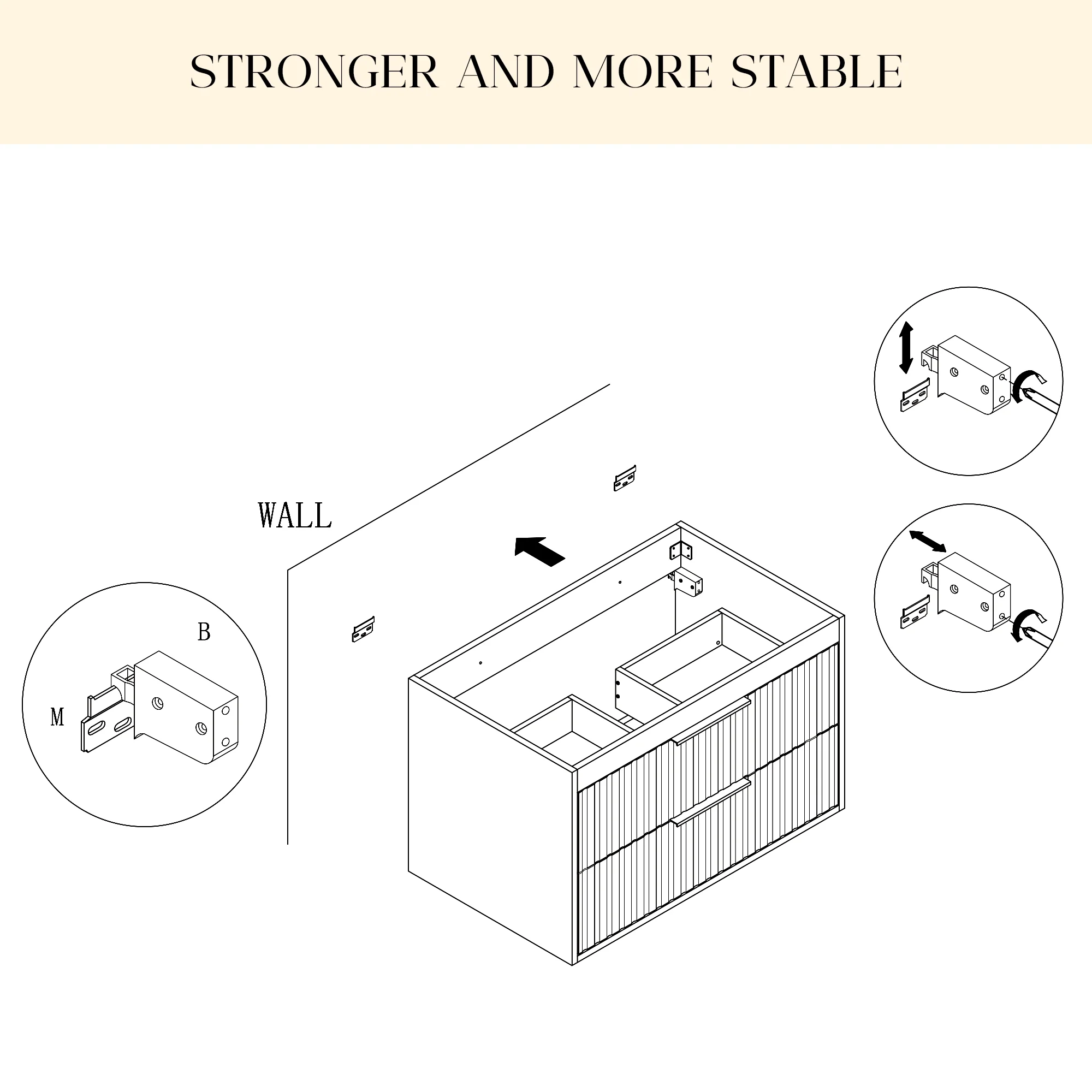 STRONGER AND MORE STABLE

WALL

B

M