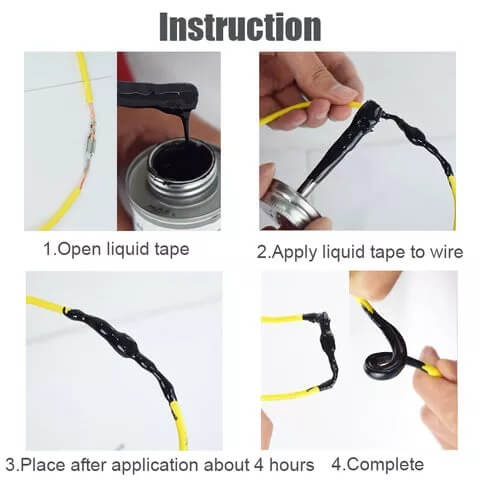 Instruction

1.Open liquid tape

2.Apply liquid tape to wire

3.Place after application about 4 hours

4.Complete