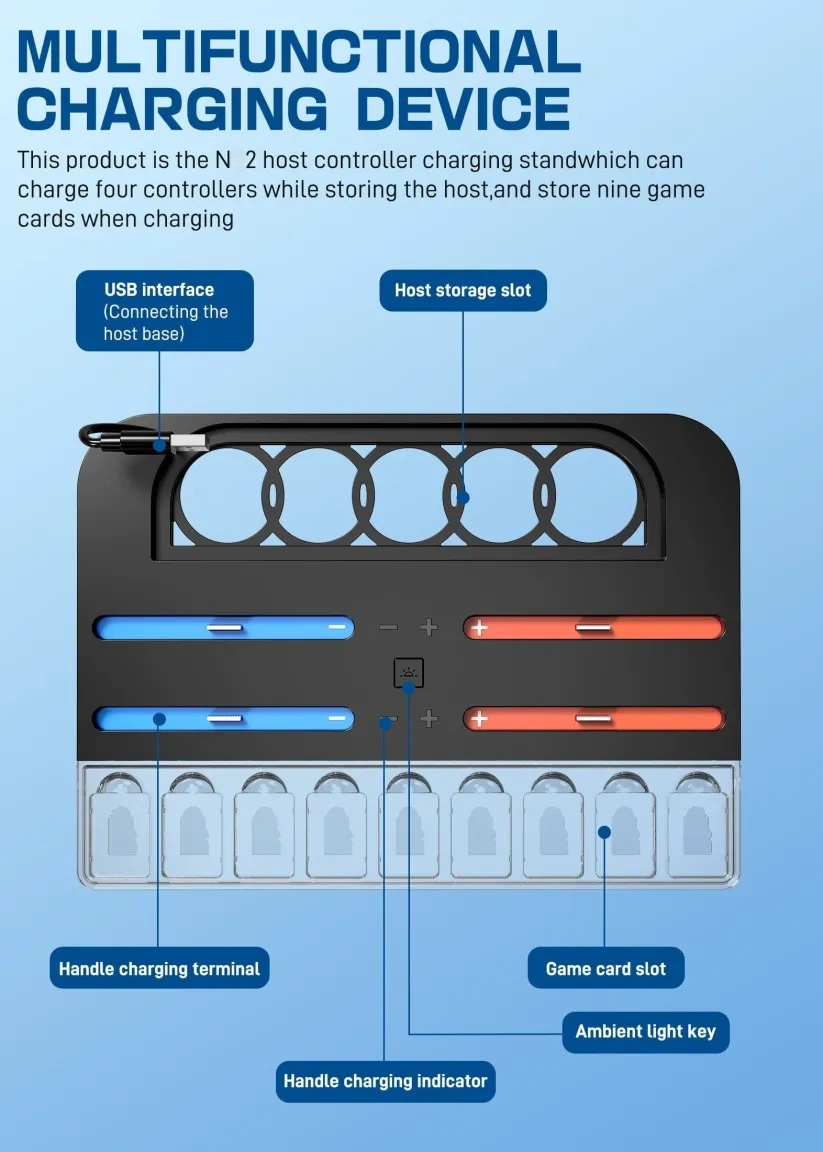 MULTIFUNCTIONAL CHARGING DEVICE

This product is the N 2 host controller charging standwhich can charge four controllers while storing the host,and store nine game cards when charging

USB interface (Connecting the host base)

Host storage slot

Handle charging terminal

Game card slot

Ambient light key

Handle charging indicator