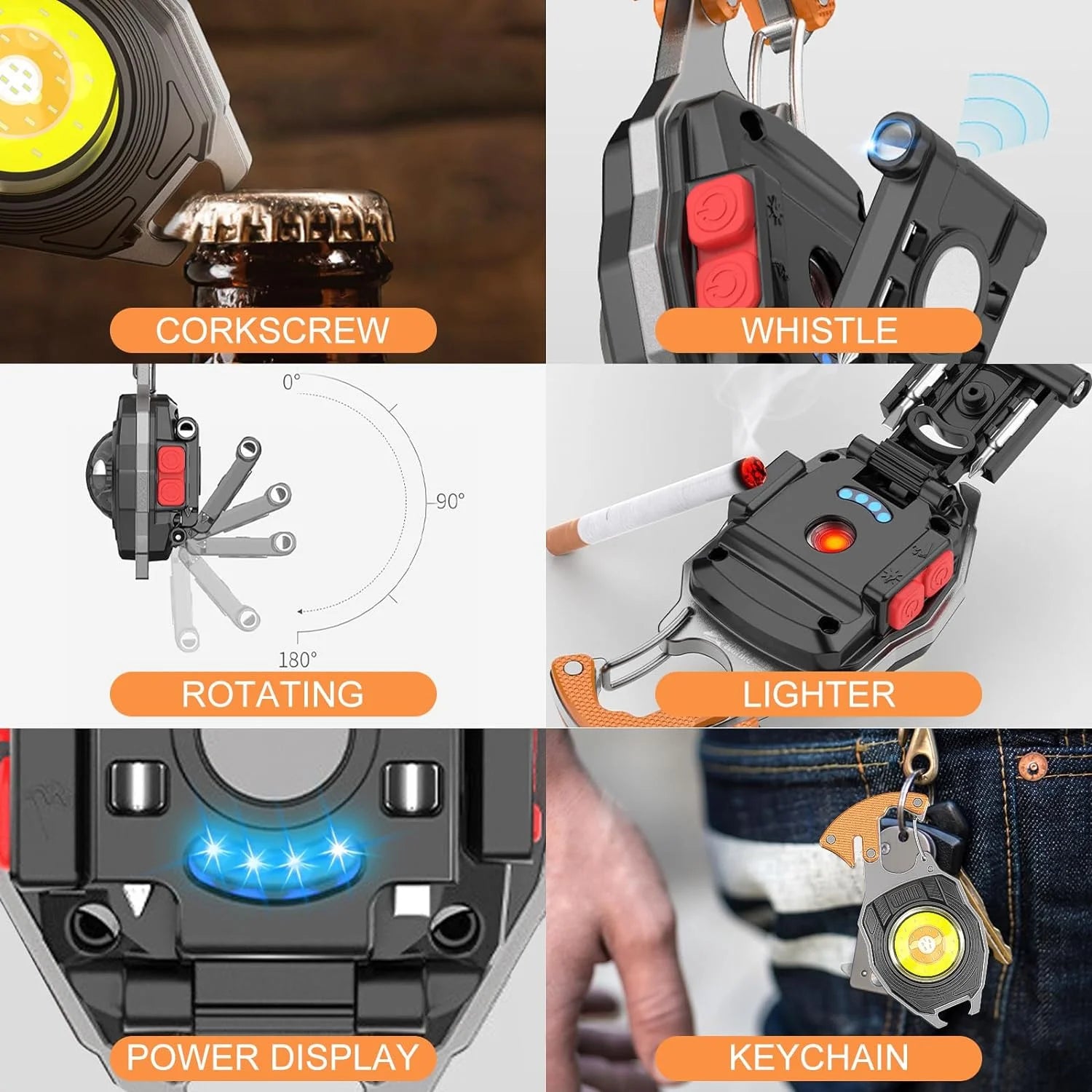 CORKSCREW

WHISTLE

0°

90°

180°

ROTATING

LIGHTER

POWER DISPLAY

KEYCHAIN