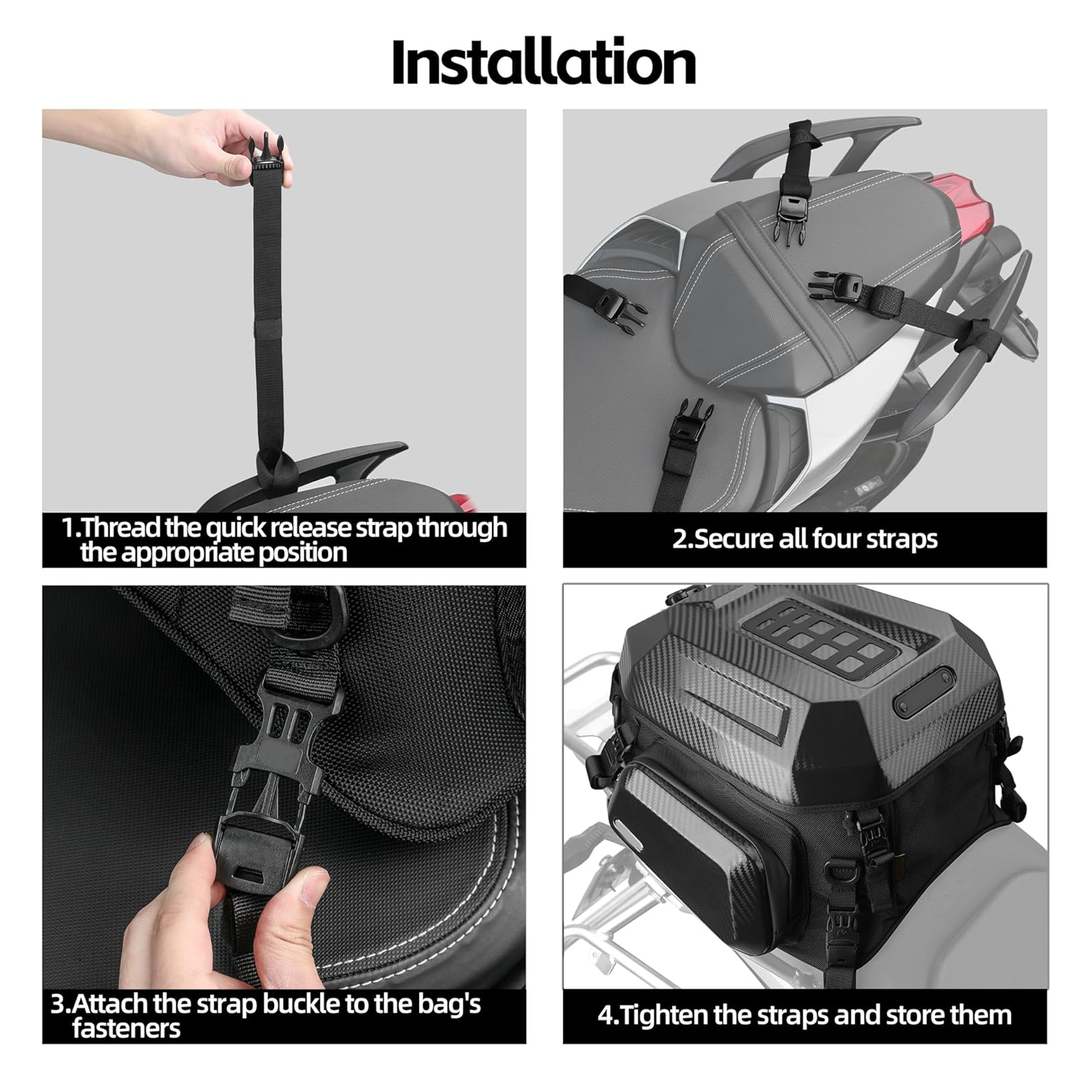 Installation

1.Thread the quick release strap through the appropriate position

2.Secure all four straps

3.Attach the strap buckle to the bag's fasteners

4.Tighten the straps and store them