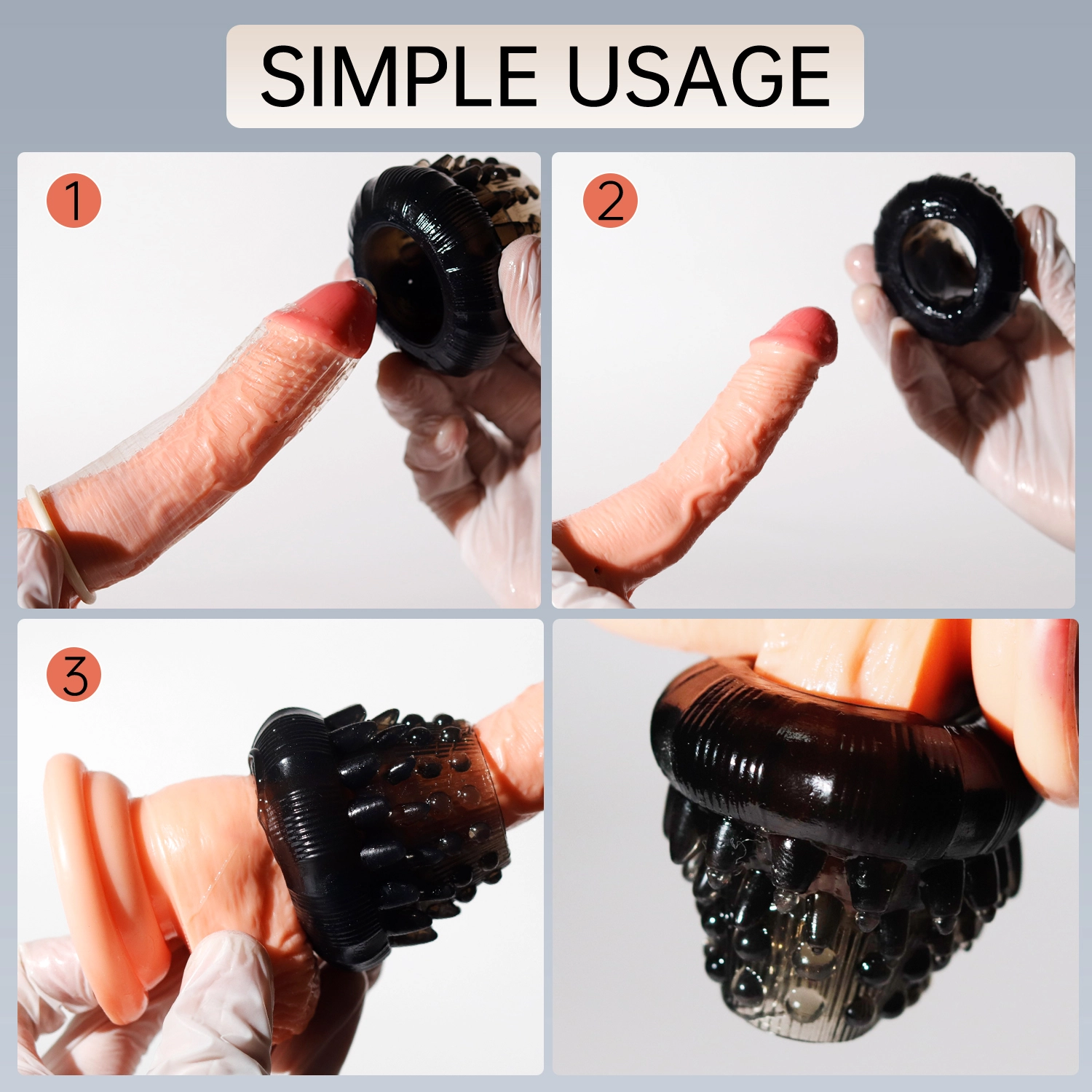 SIMPLE USAGE

1

2

3