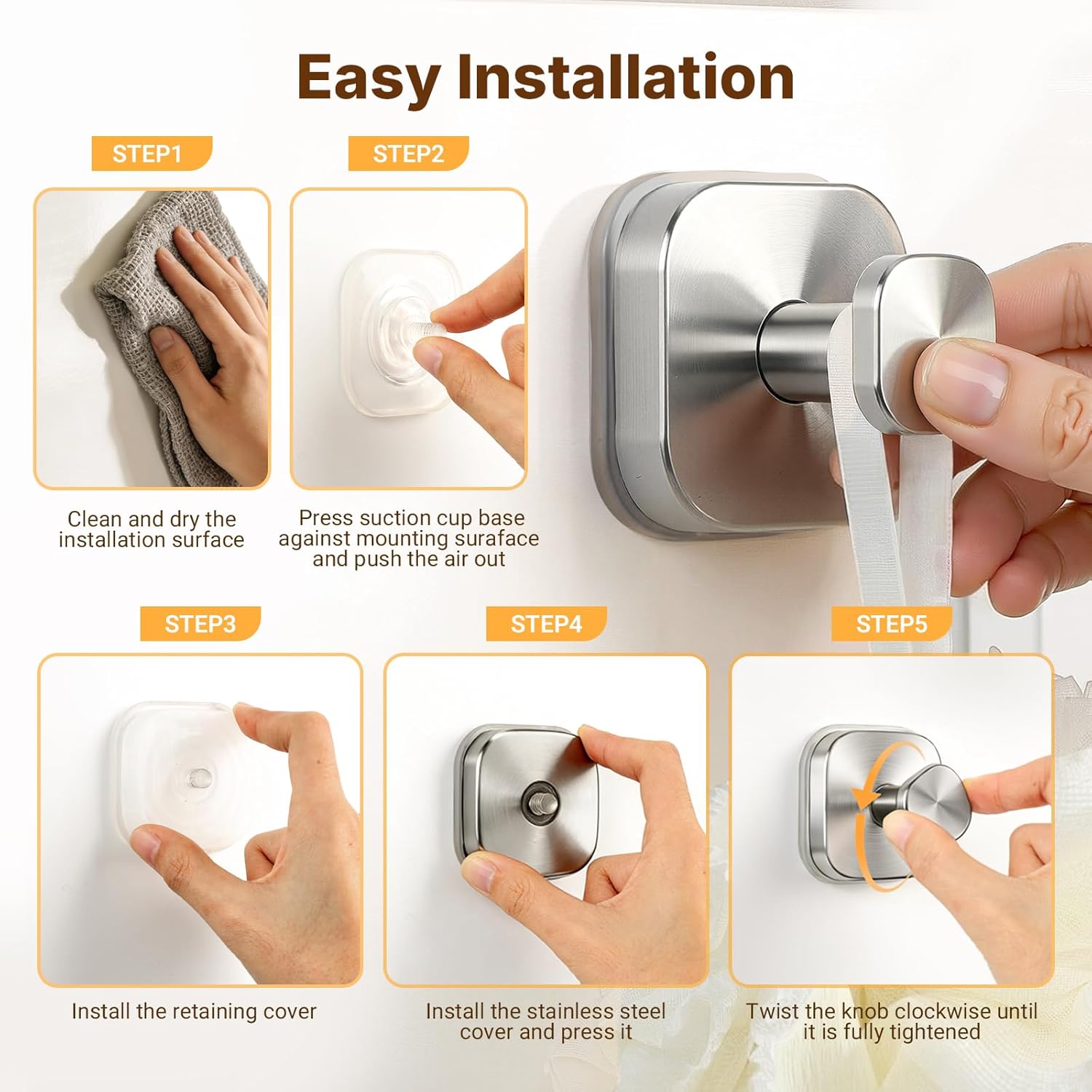 Easy Installation

STEP1

Clean and dry the installation surface

STEP2

Press suction cup base against mounting suraface and push the air out

STEP3

Install the retaining cover

STEP4

Install the stainless steel cover and press it

STEP5

Twist the knob clockwise until it is fully tightened