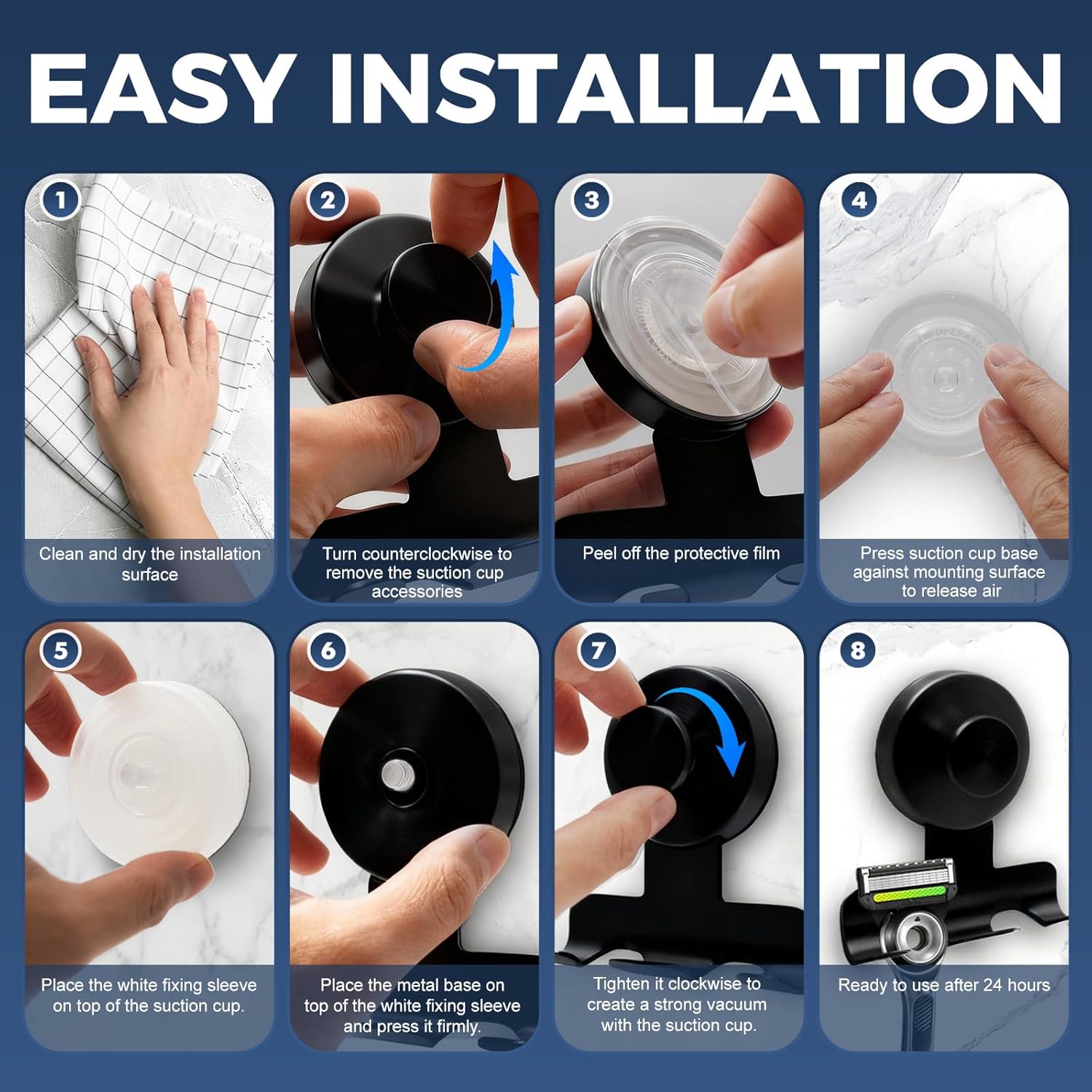 EASY INSTALLATION

1
Clean and dry the installation surface

2
Turn counterclockwise to remove the suction cup accessories

3
Peel off the protective film

4
Press suction cup base against mounting surface to release air

5
Place the white fixing sleeve on top of the suction cup.

6
Place the metal base on top of the white fixing sleeve and press it firmly.

7
Tighten it clockwise to create a strong vacuum with the suction cup.

8
Ready to use after 24 hours