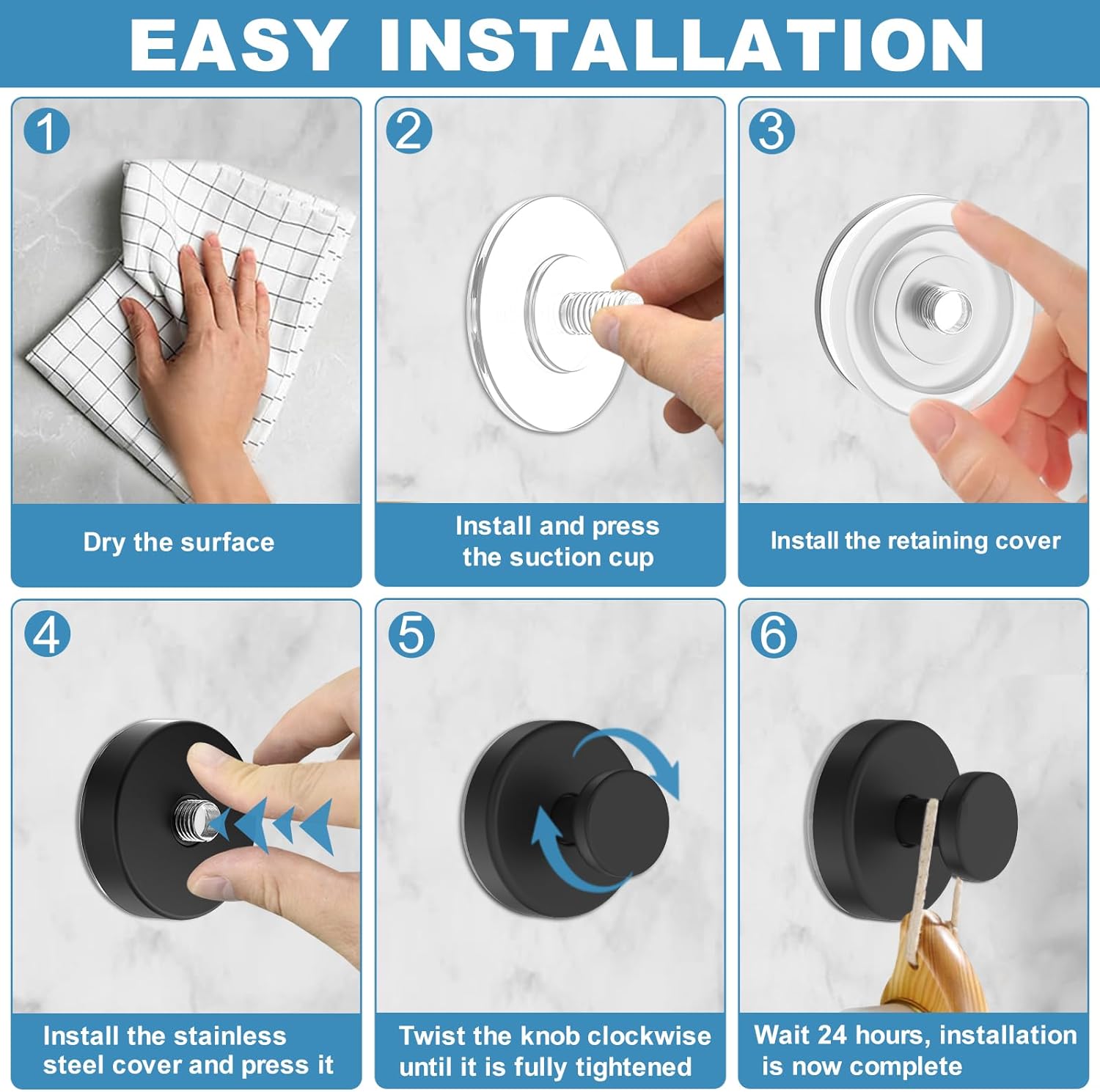 EASY INSTALLATION

1

Dry the surface

2

Install and press the suction cup

3

Install the retaining cover

4

Install the stainless steel cover and press it

5

Twist the knob clockwise until it is fully tightened

6

Wait 24 hours, installation is now complete