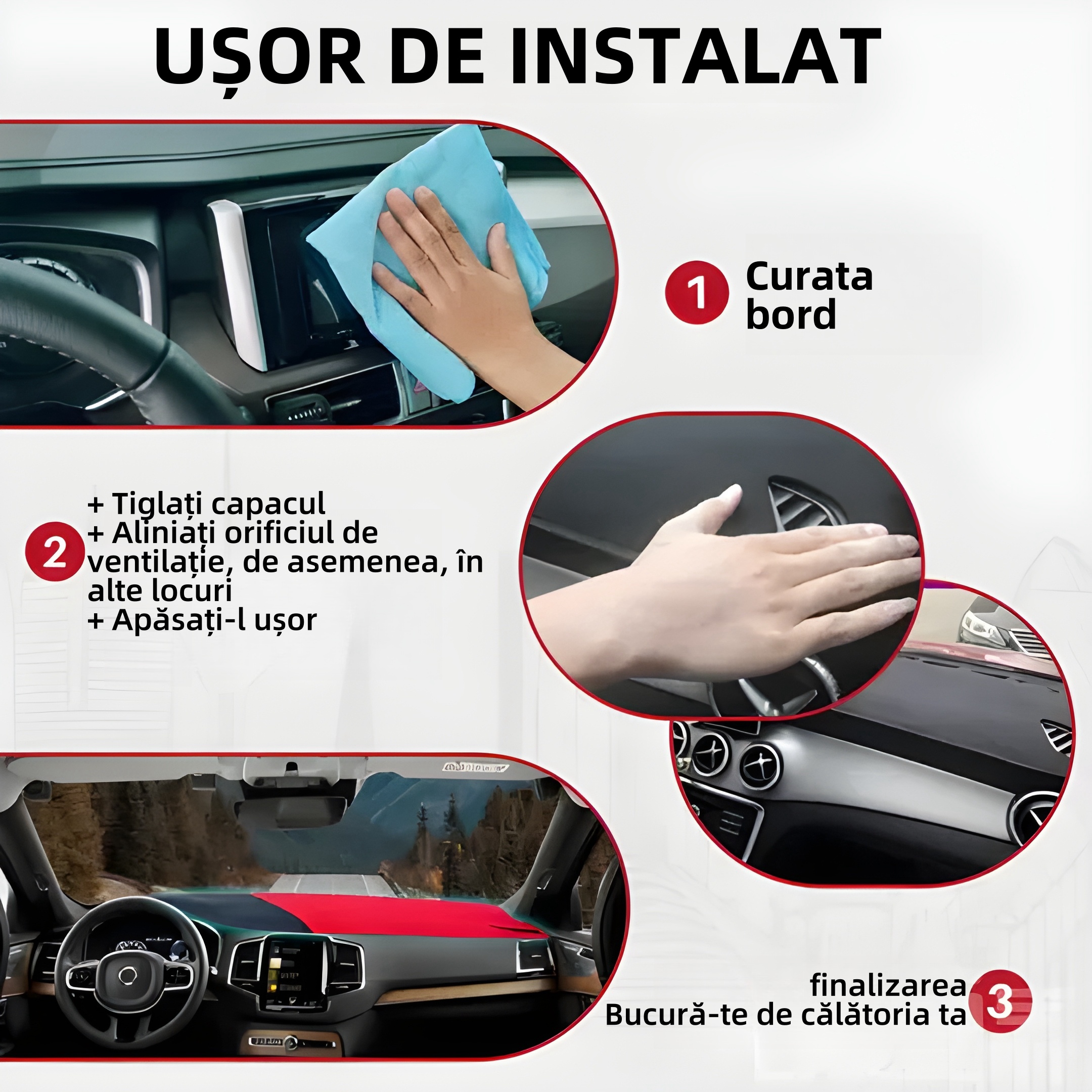 UȘOR DE INSTALAT

1 Curata bord

2 + Tiglați capacul
+ Aliniați orificiul de ventilație, de asemenea, în alte locuri
+ Apăsați-l ușor

finalizarea
Bucură-te de călătoria ta 3