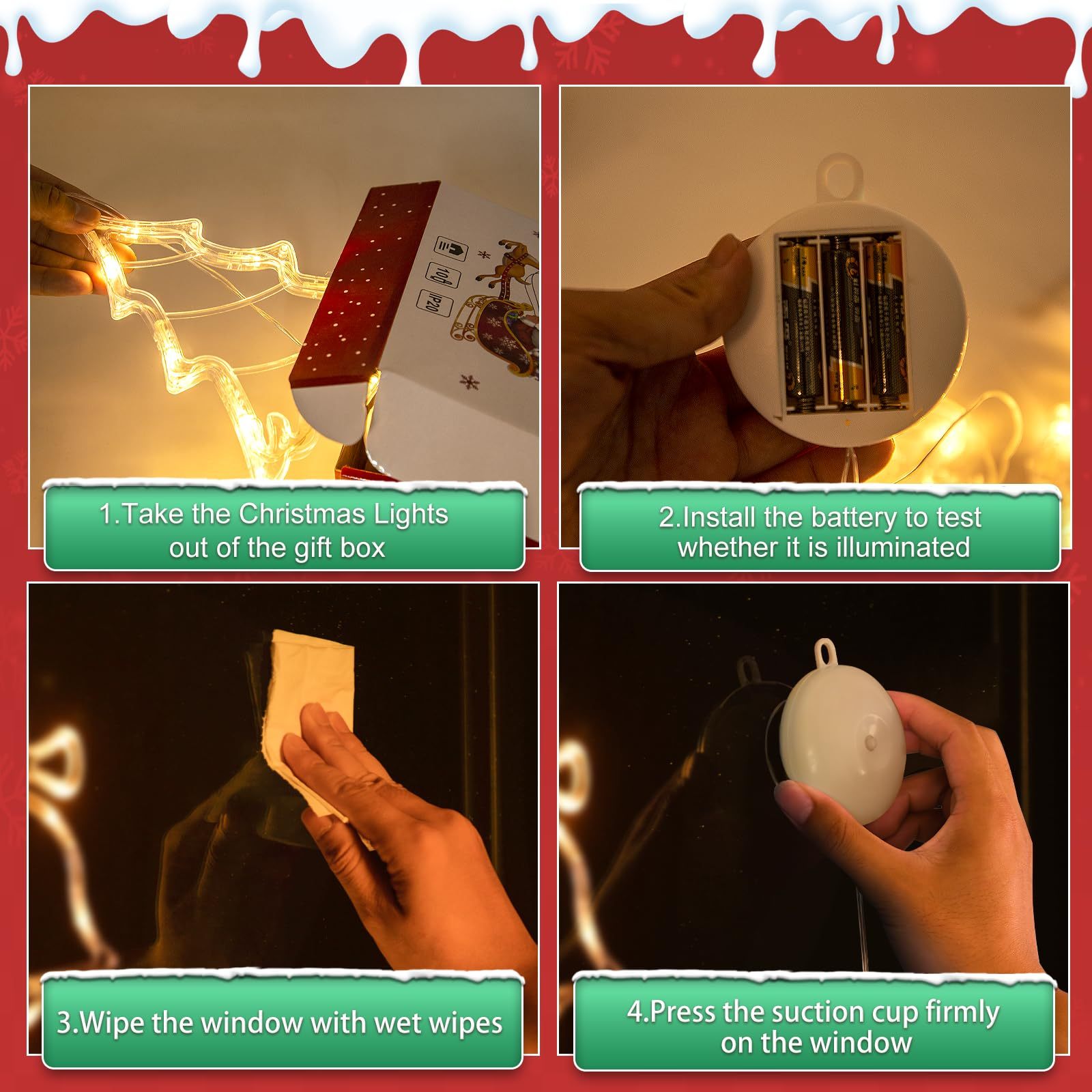 IP20

1.Take the Christmas Lights out of the gift box

2.Install the battery to test whether it is illuminated

3.Wipe the window with wet wipes

4.Press the suction cup firmly on the window