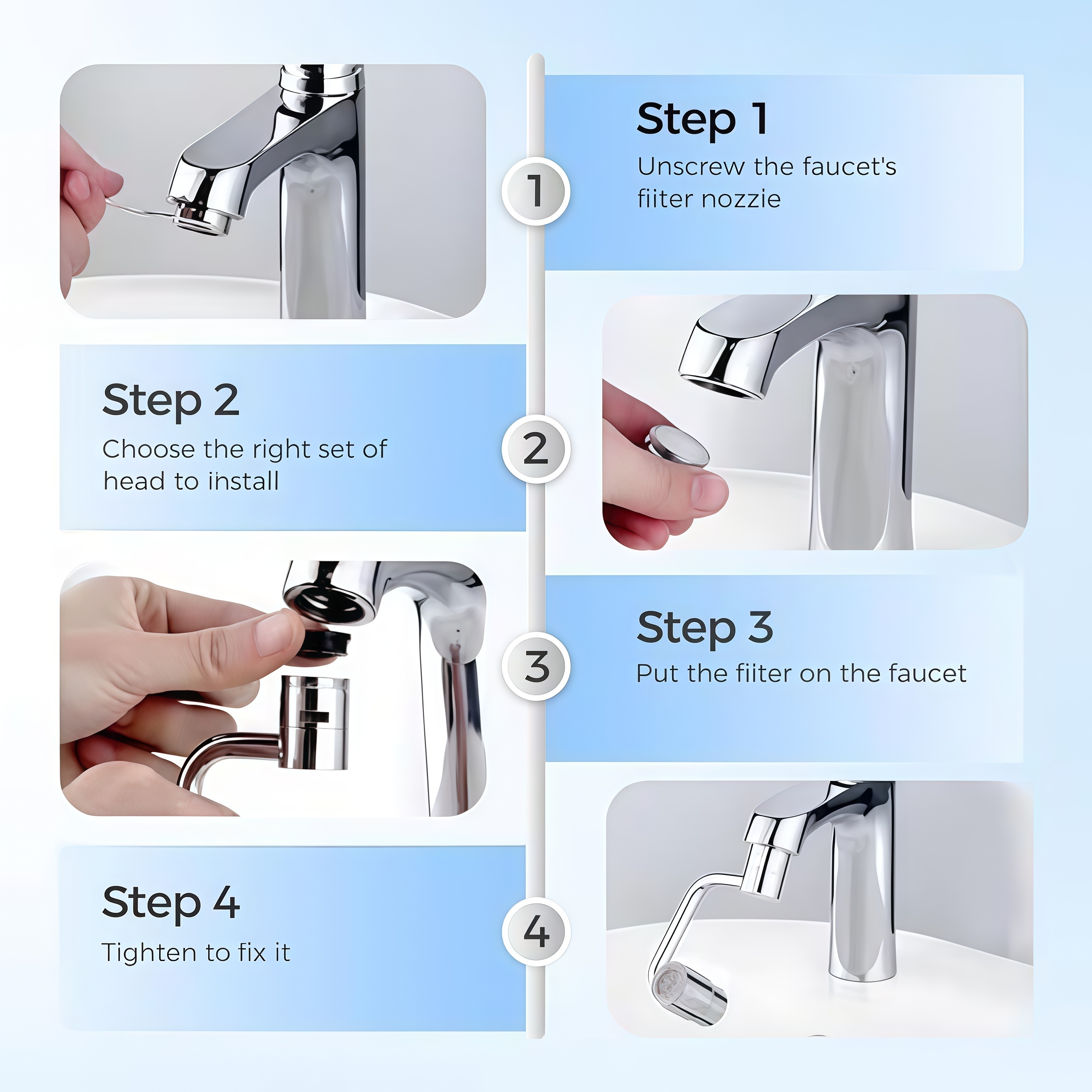 1

Step 1
Unscrew the faucet's fiiter nozzie

Step 2
Choose the right set of head to install

2

3

Step 3
Put the fiiter on the faucet

Step 4
Tighten to fix it

4