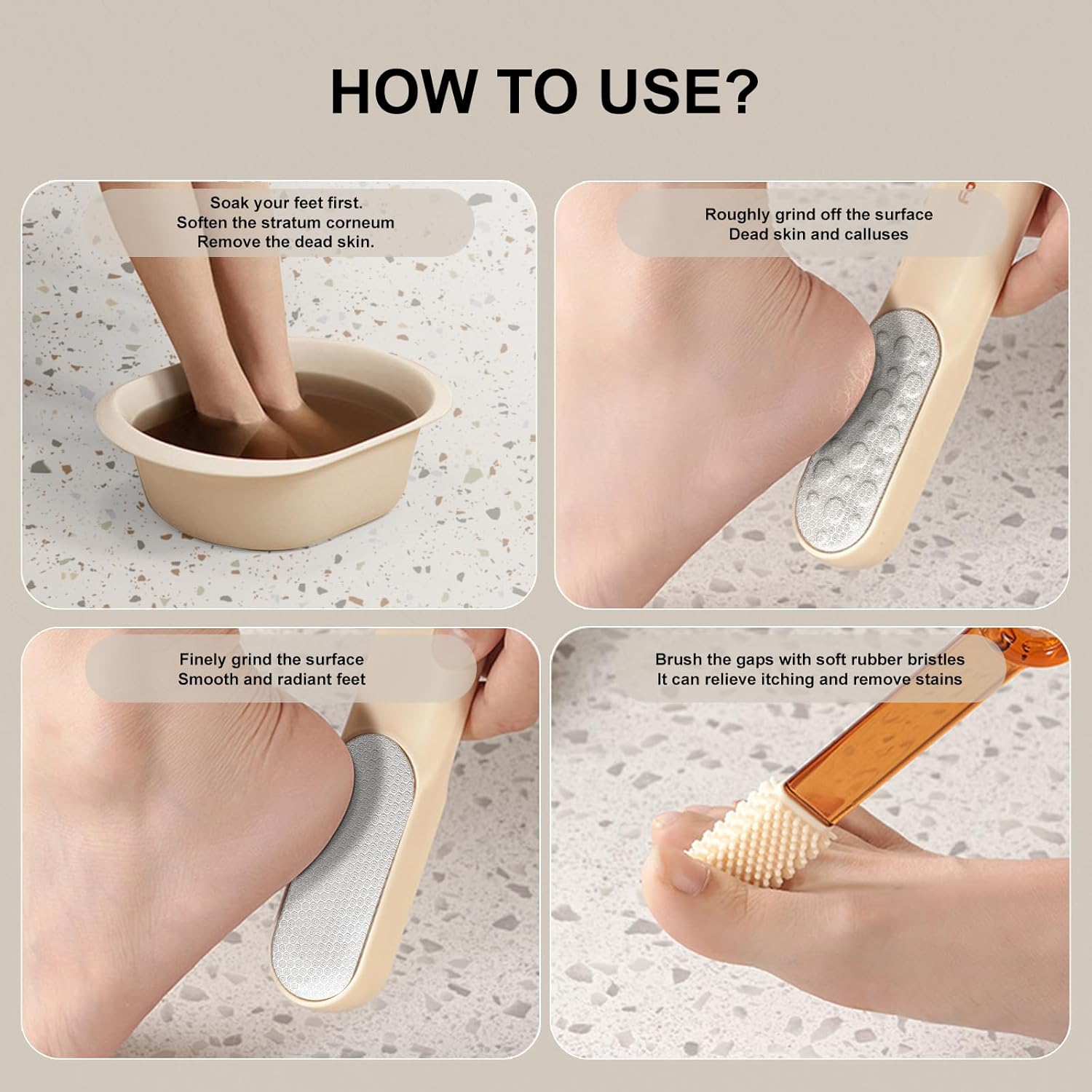 HOW TO USE?

Soak your feet first.
Soften the stratum corneum
Remove the dead skin.

Roughly grind off the surface
Dead skin and calluses

Finely grind the surface
Smooth and radiant feet

Brush the gaps with soft rubber bristles
It can relieve itching and remove stains