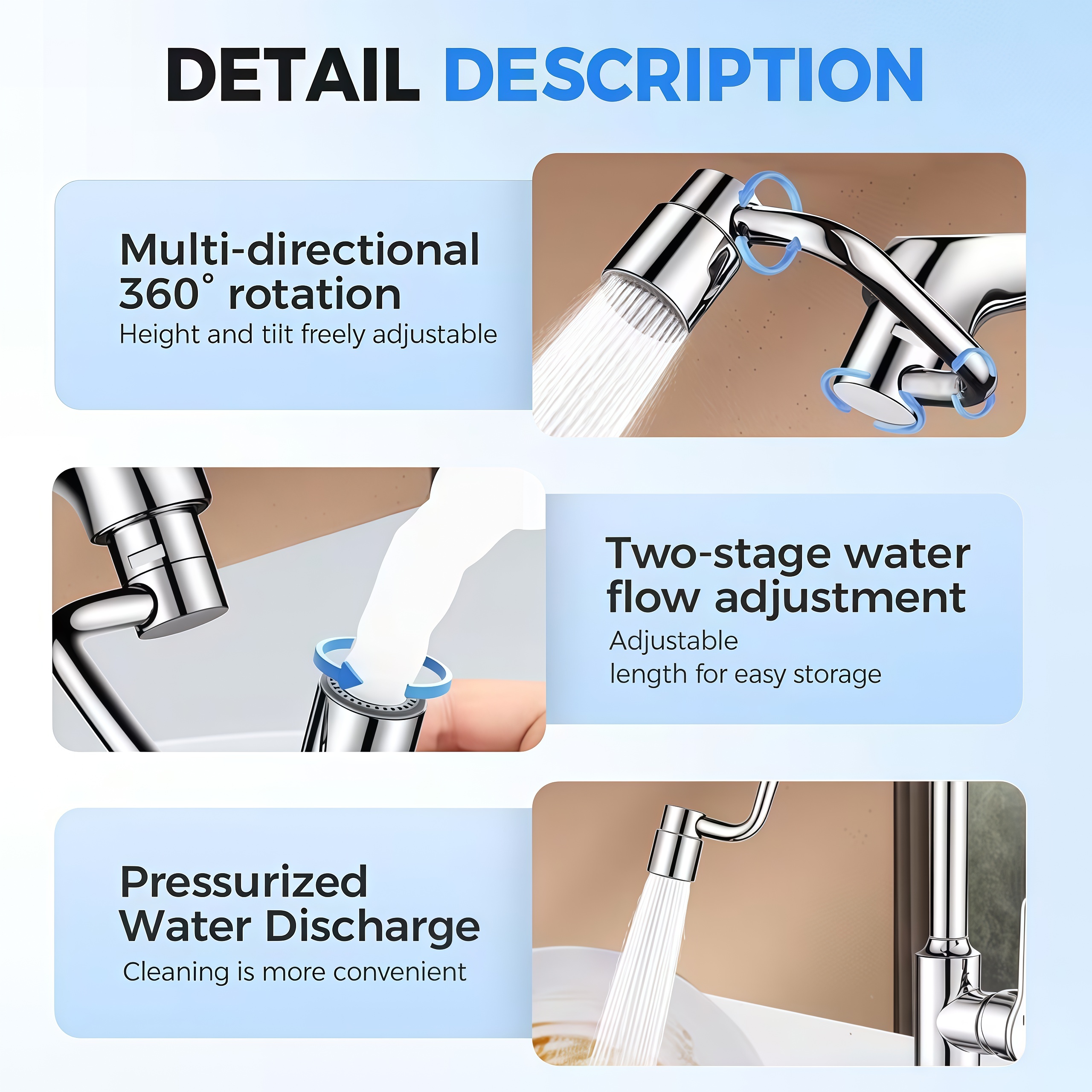 DETAIL DESCRIPTION

Multi-directional 360° rotation
Height and tiit freely adjustable

Two-stage water flow adjustment
Adjustable
length for easy storage

Pressurized Water Discharge
Cleaning is more convenient