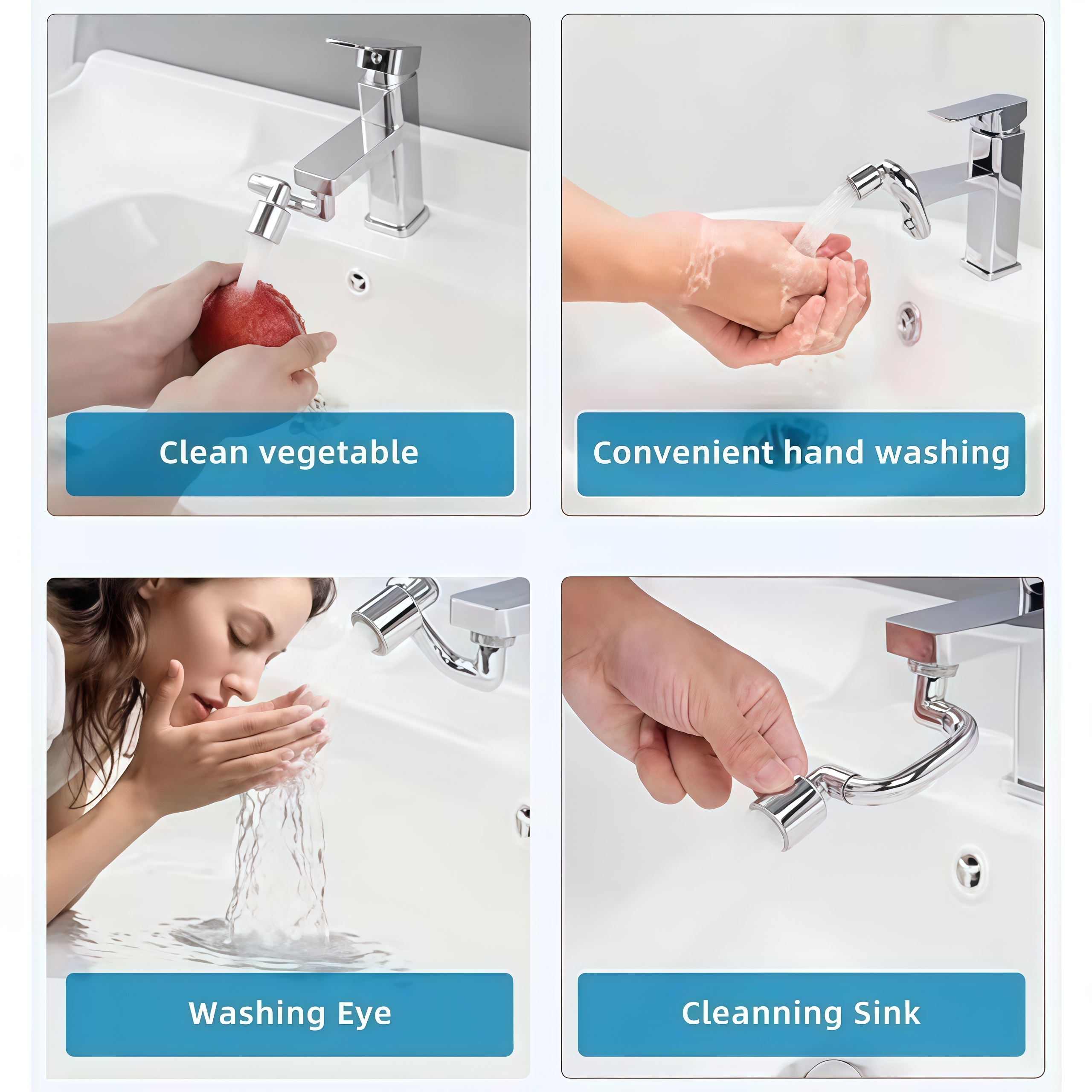 Clean vegetable

Convenient hand washing

Washing Eye

Cleanning Sink