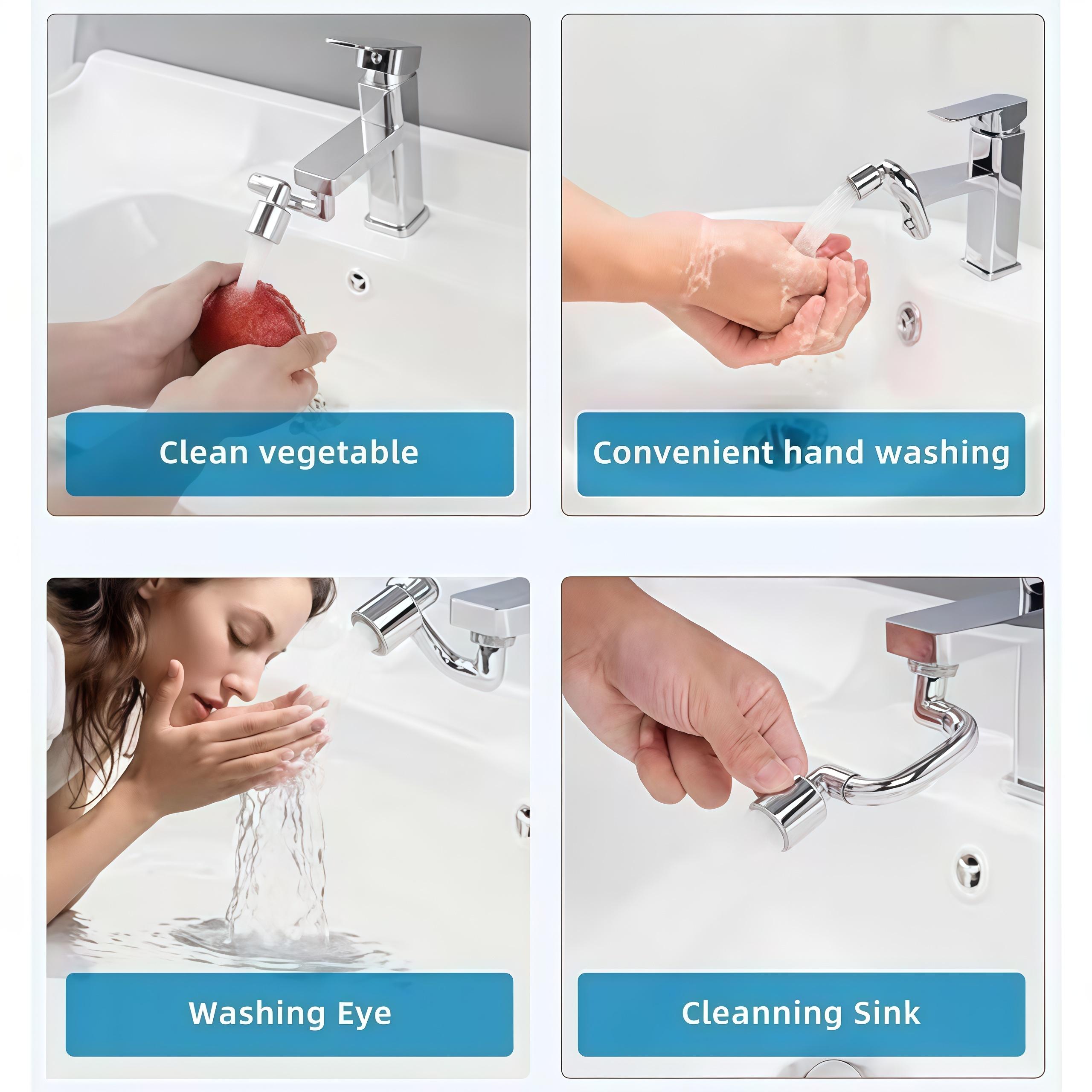 Clean vegetable

Convenient hand washing

Washing Eye

Cleanning Sink