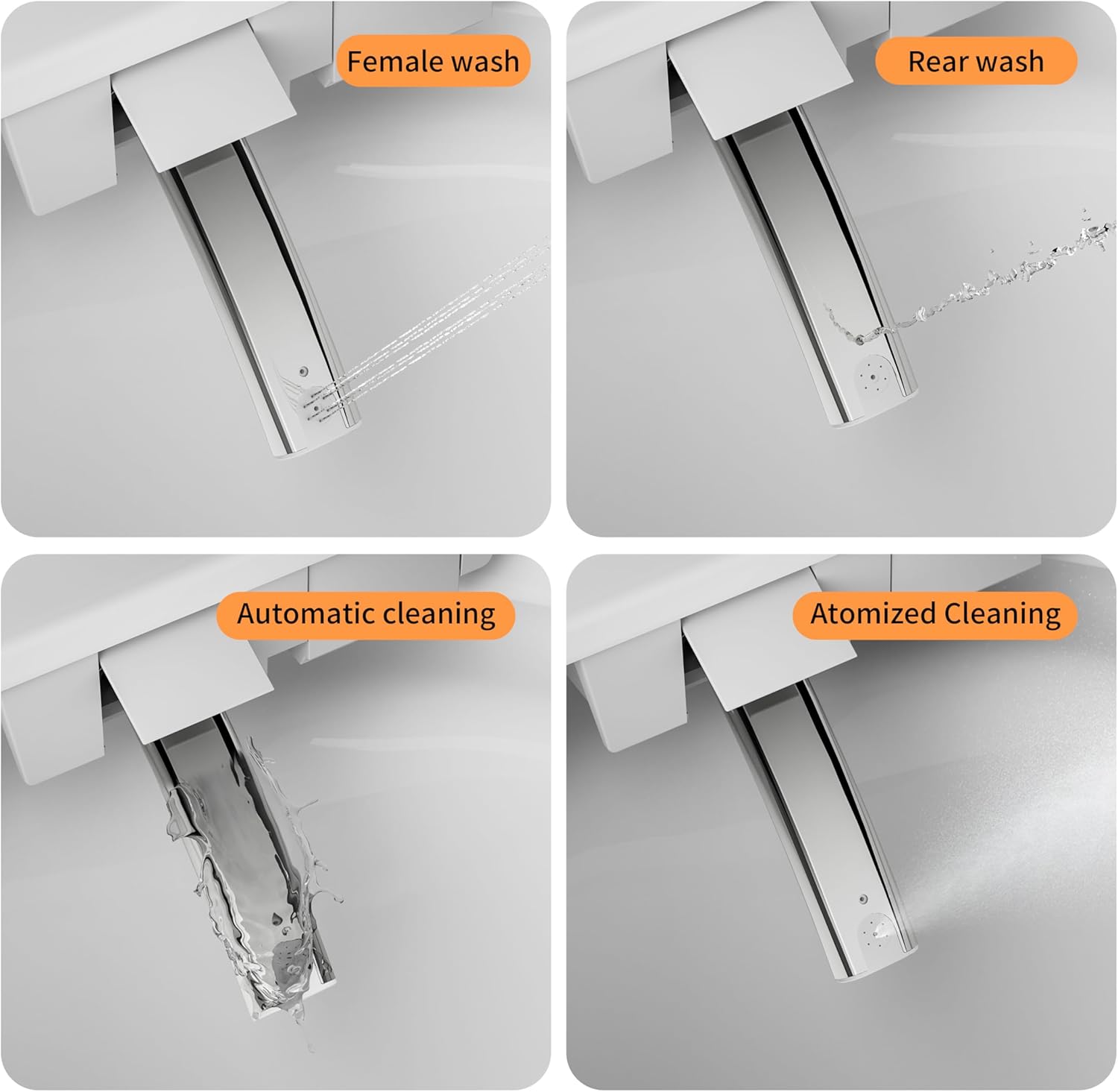 Female wash

Rear wash

Automatic cleaning

Atomized Cleaning