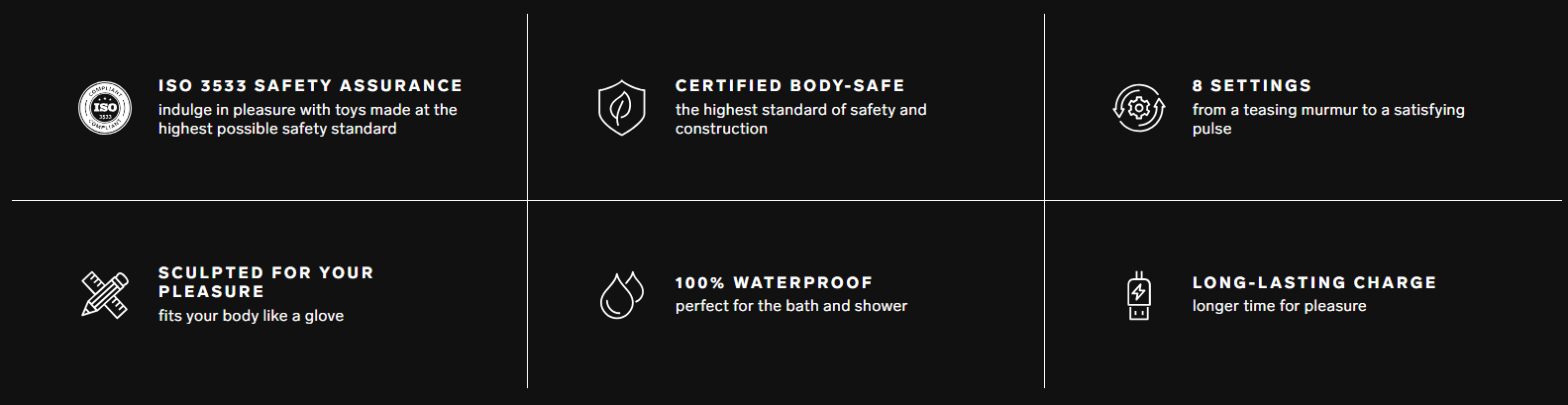 ISO 3533 SAFETY ASSURANCE
indulge in pleasure with toys made at the highest possible safety standard

CERTIFIED BODY-SAFE
the highest standard of safety and construction

8 SETTINGS
from a teasing murmur to a satisfying pulse

SCULPTED FOR YOUR PLEASURE
fits your body like a glove

100% WATERPROOF
perfect for the bath and shower

LONG-LASTING CHARGE
longer time for pleasure