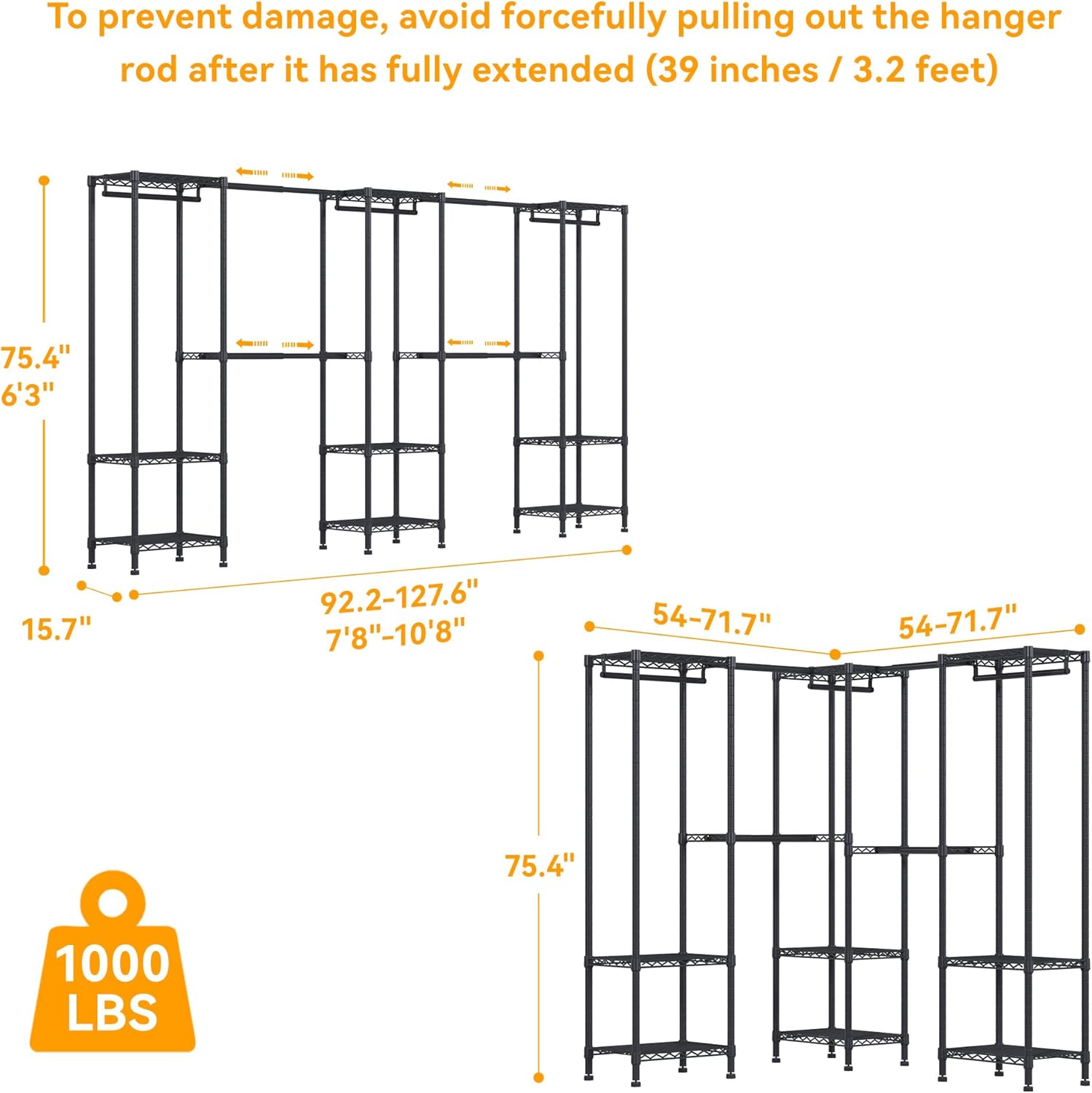 To prevent damage, avoid forcefully pulling out the hanger rod after it has fully extended (39 inches / 3.2 feet)

75.4"
6'3"

15.7"

92.2-127.6"
7'8"-10'8"

54-71.7"

54-71.7"

75.4"

1000
LBS