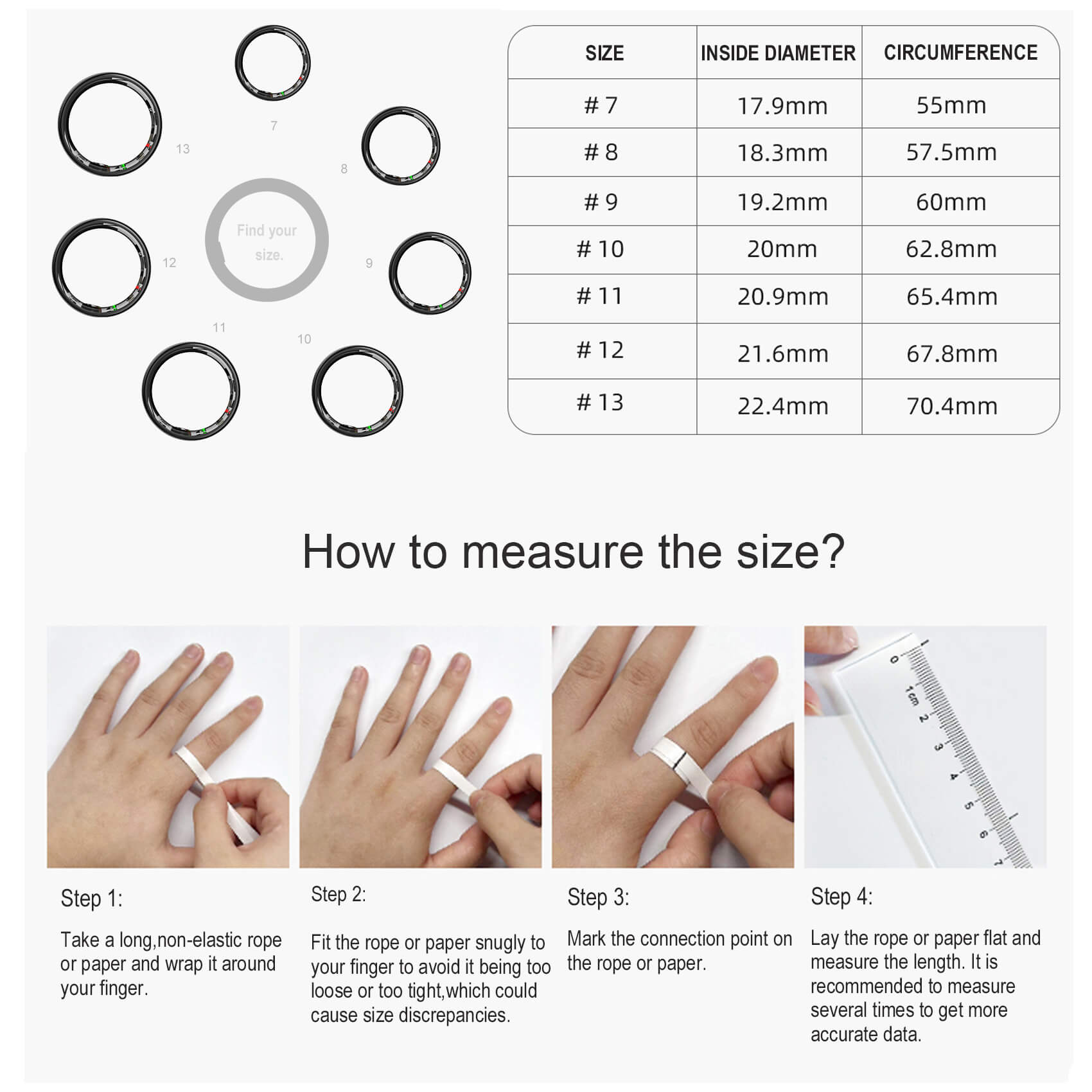 7

13

8

Find your size.

12

9

11

10

| SIZE | INSIDE DIAMETER | CIRCUMFERENCE |
|---|---|---|
| # 7 | 17.9mm | 55mm |
| # 8 | 18.3mm | 57.5mm |
| # 9 | 19.2mm | 60mm |
| # 10 | 20mm | 62.8mm |
| # 11 | 20.9mm | 65.4mm |
| # 12 | 21.6mm | 67.8mm |
| # 13 | 22.4mm | 70.4mm |

How to measure the size?

0 1cm 2 3 4 5 6 7

Step 1:

Take a long,non-elastic rope or paper and wrap it around your finger.

Step 2:

Fit the rope or paper snugly to your finger to avoid it being too loose or too tight,which could cause size discrepancies.

Step 3:

Mark the connection point on the rope or paper.

Step 4:

Lay the rope or paper flat and measure the length. It is recommended to measure several times to get more accurate data.