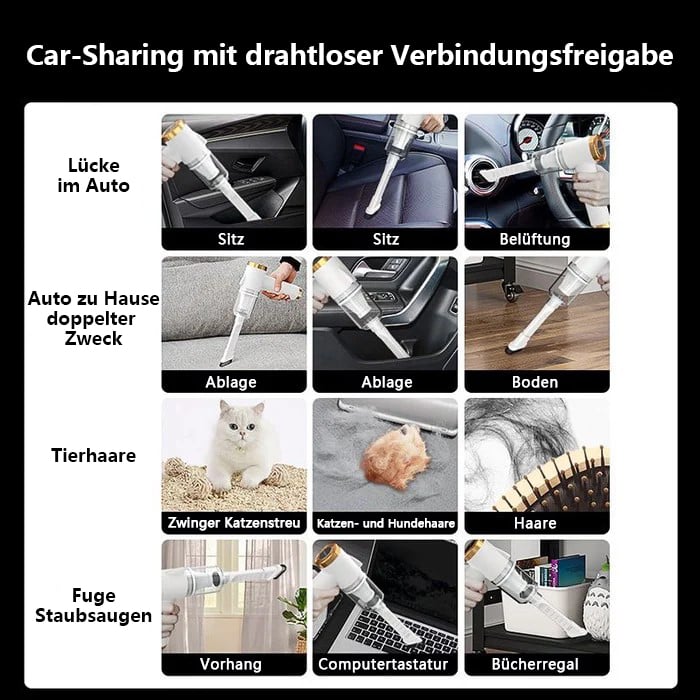 Car-Sharing mit drahtloser Verbindungsfreigabe

Lücke im Auto

Sitz

Sitz

Belüftung

Auto zu Hause doppelter Zweck

Ablage

Ablage

Boden

Tierhaare

Zwinger Katzenstreu

Katzen- und Hundehaare

Haare

Fuge Staubsaugen

Vorhang

Computertastatur

Bücherregal