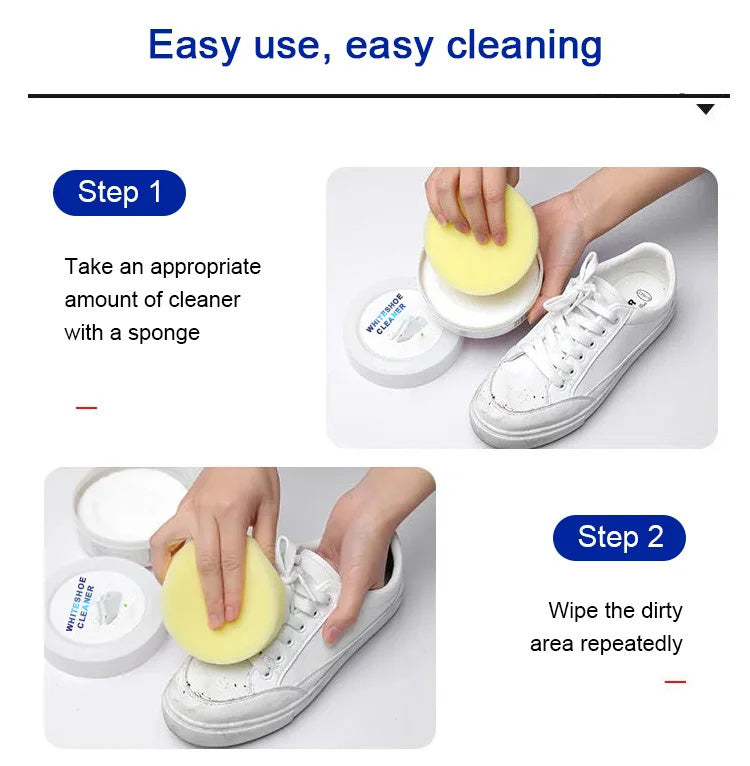 Easy use, easy cleaning

Step 1

Take an appropriate amount of cleaner with a sponge

WHITESHOE CLEANER

WHITESHOE CLEANER

Step 2

Wipe the dirty area repeatedly