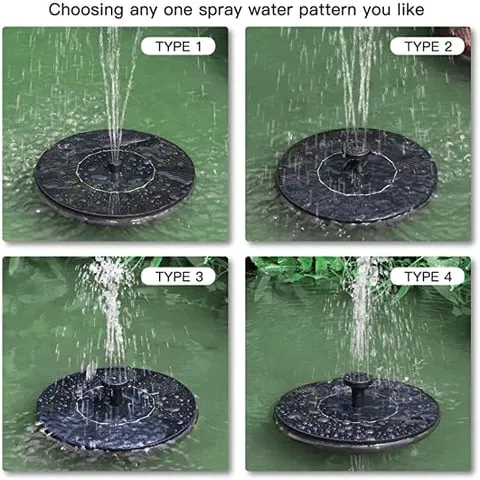 Choosing any one spray water pattern you like

TYPE 1

TYPE 2

TYPE 3

TYPE 4