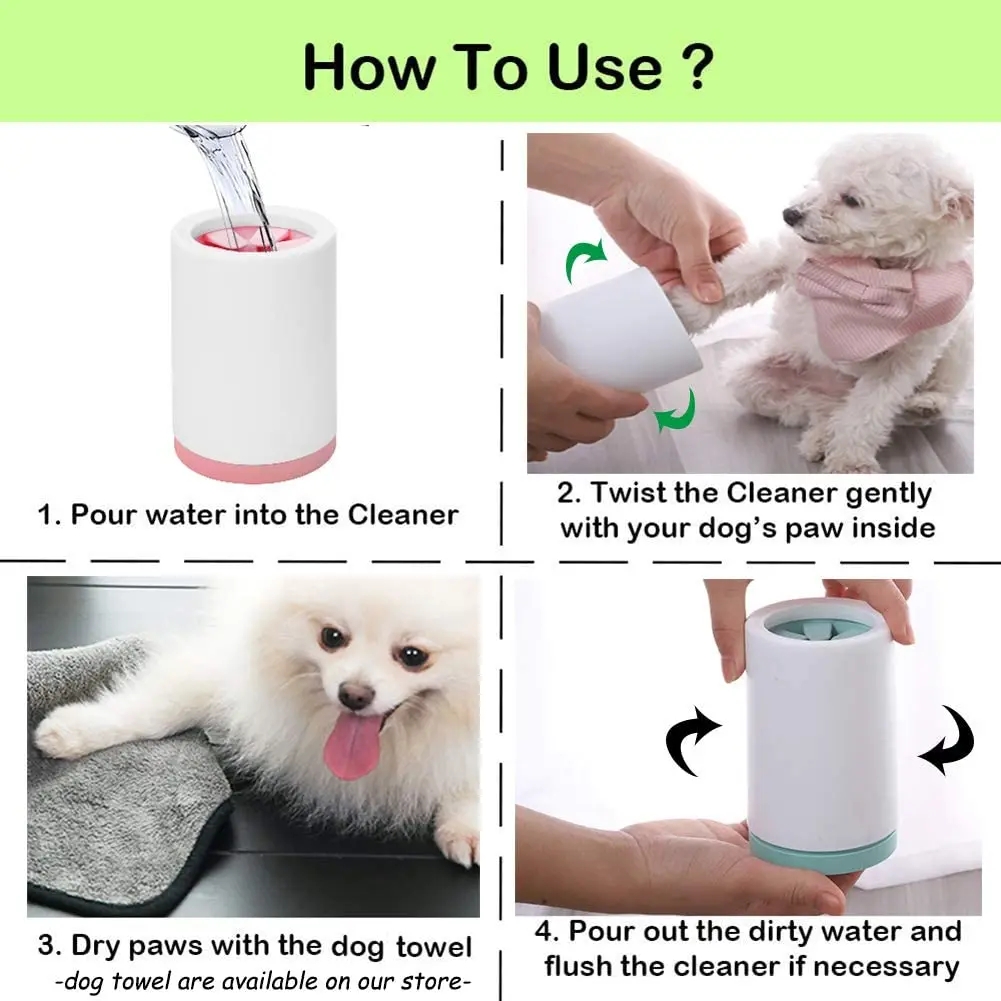 How To Use ?

1. Pour water into the Cleaner

2. Twist the Cleaner gently with your dog's paw inside

3. Dry paws with the dog towel
-dog towel are available on our store-

4. Pour out the dirty water and flush the cleaner if necessary