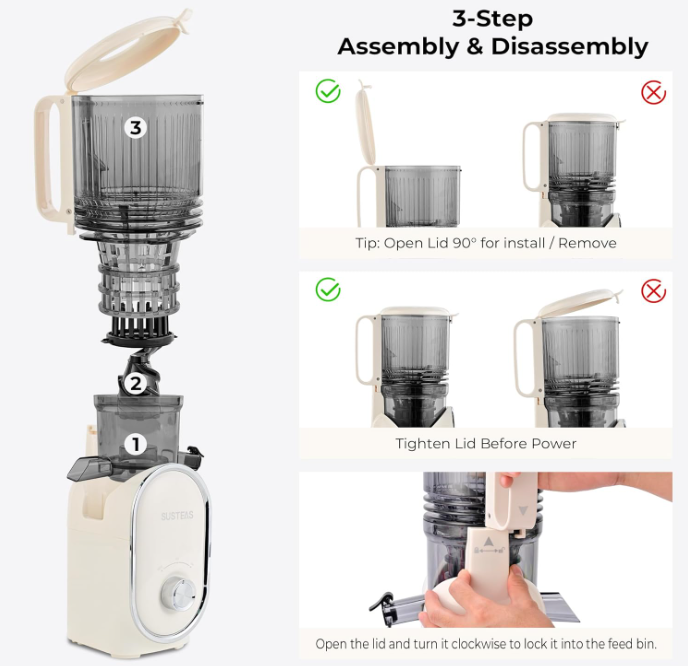 3-Step
Assembly & Disassembly

3

2

1

SUSTEAS

Tip: Open Lid 90° for install / Remove

Tighten Lid Before Power

Open the lid and turn it clockwise to lock it into the feed bin.