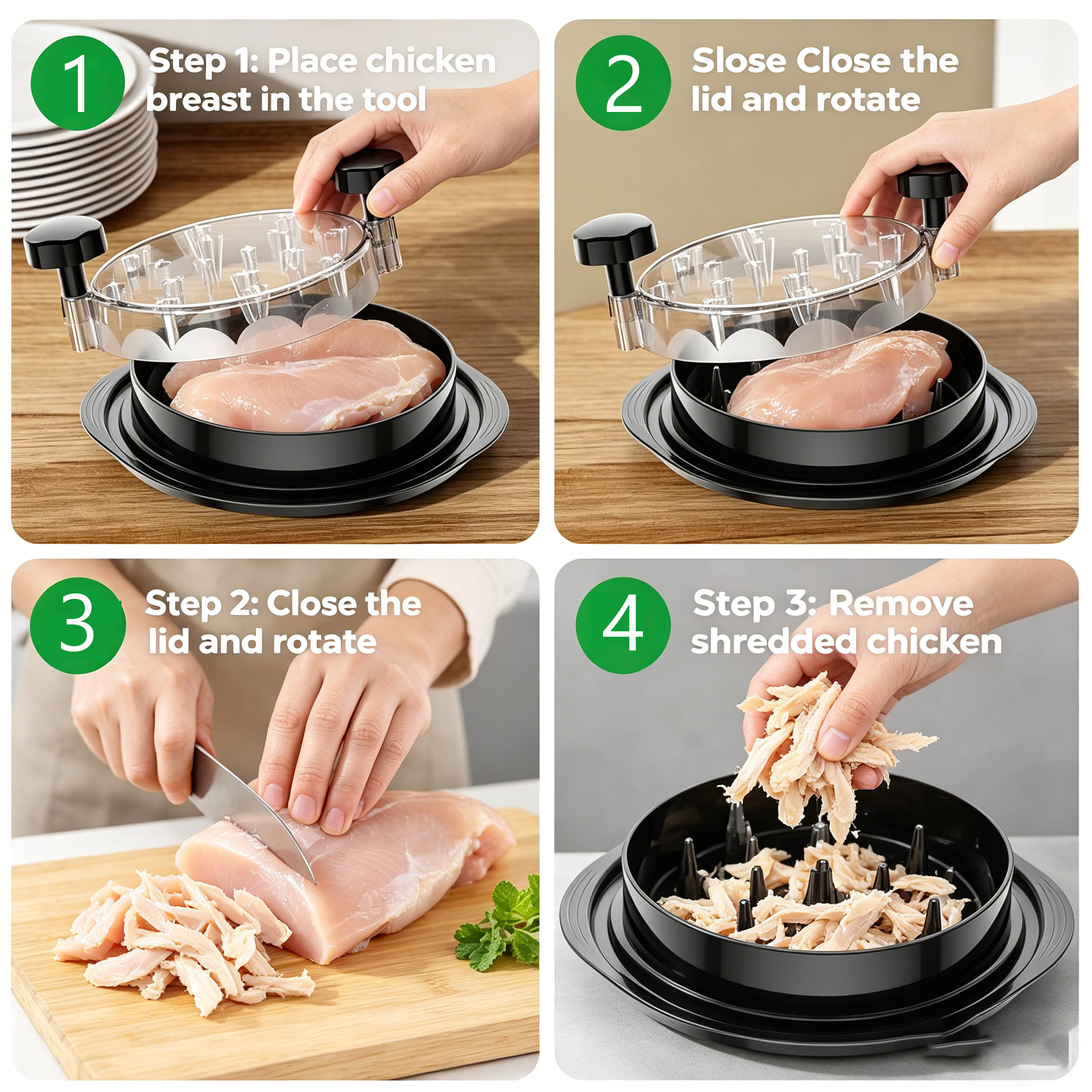 1

Step 1: Place chicken breast in the tool

2

Slose Close the lid and rotate

3

Step 2: Close the lid and rotate

4

Step 3: Remove shredded chicken