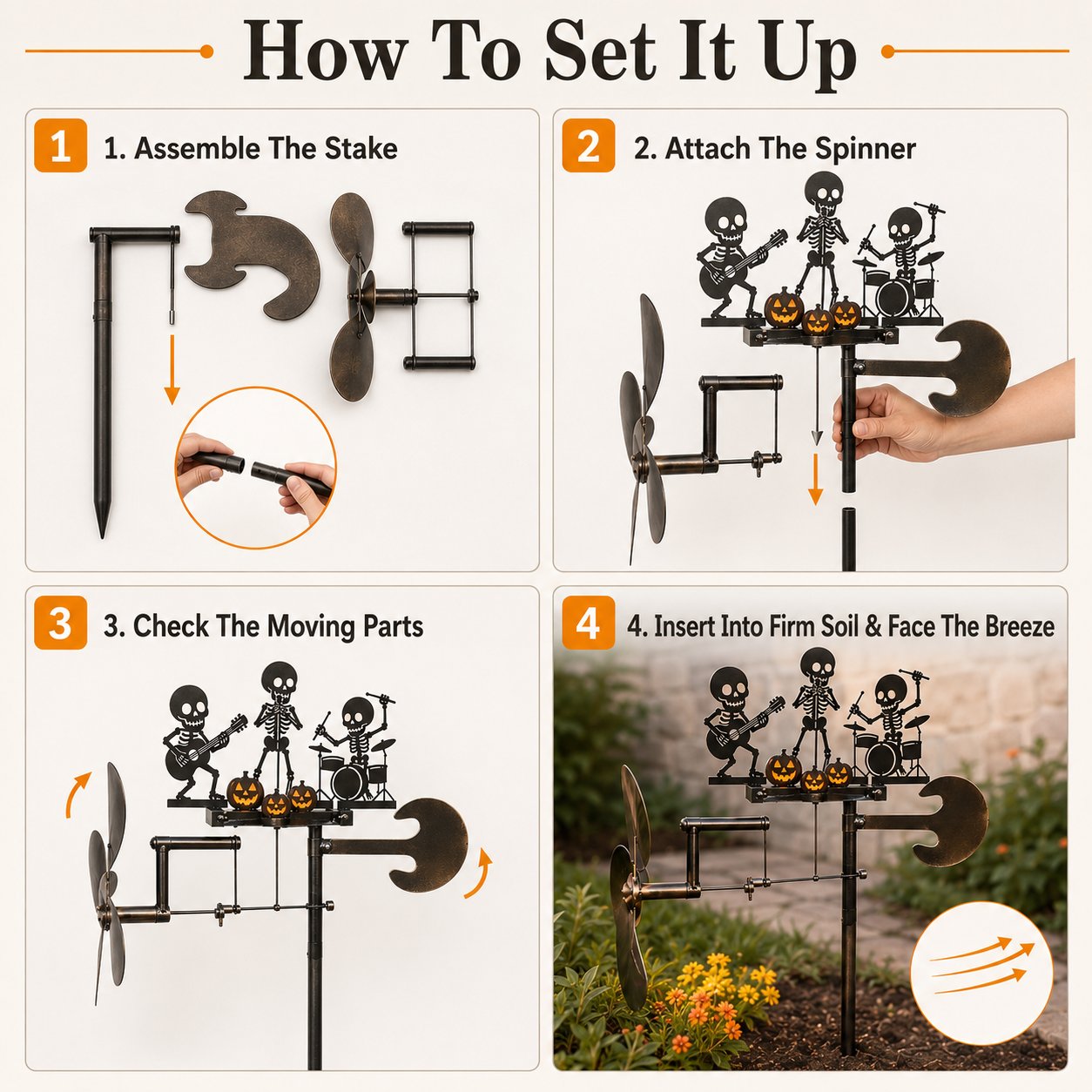 How To Set It Up

1

1. Assemble The Stake

2

2. Attach The Spinner

3

3. Check The Moving Parts

4

4. Insert Into Firm Soil & Face The Breeze