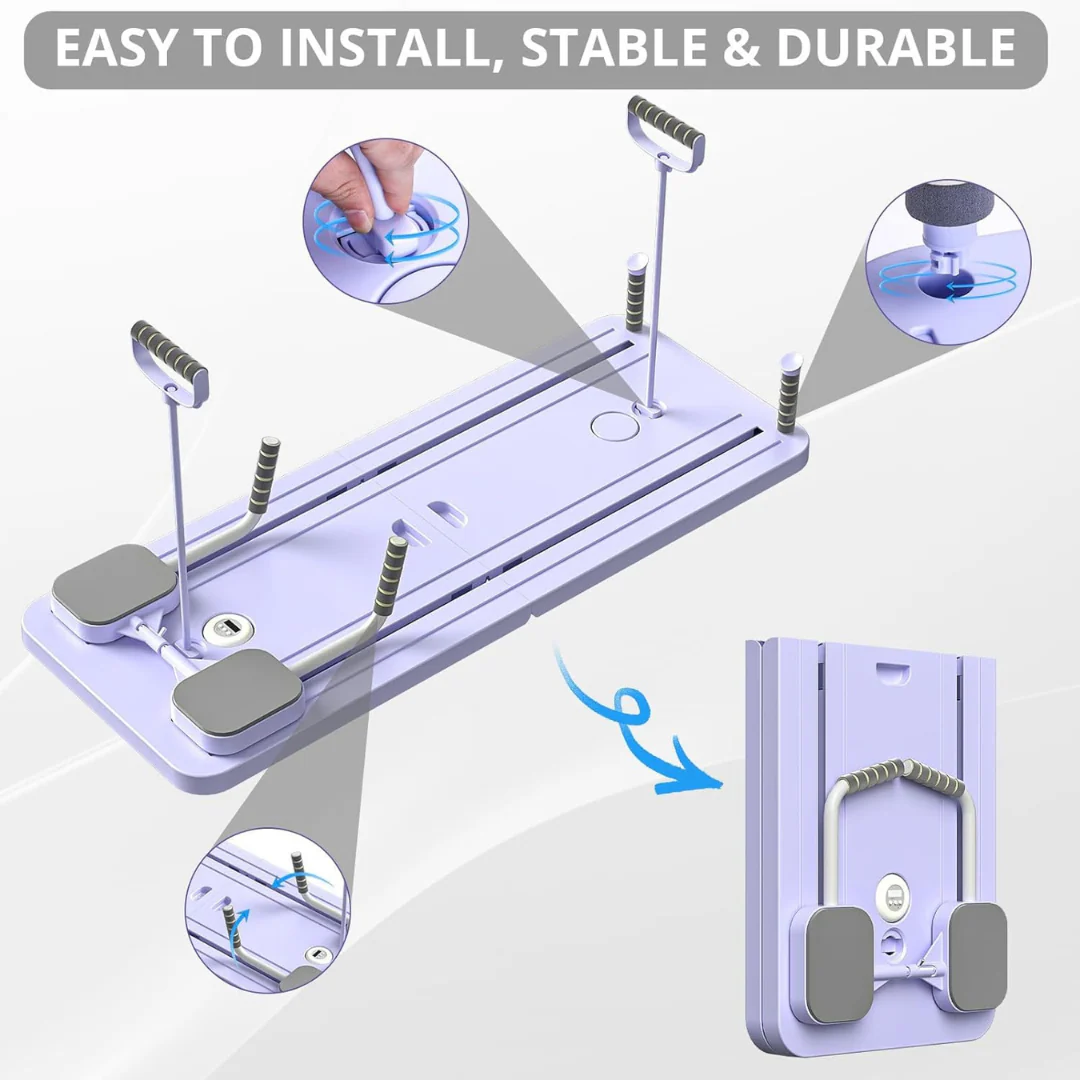 EASY TO INSTALL, STABLE & DURABLE