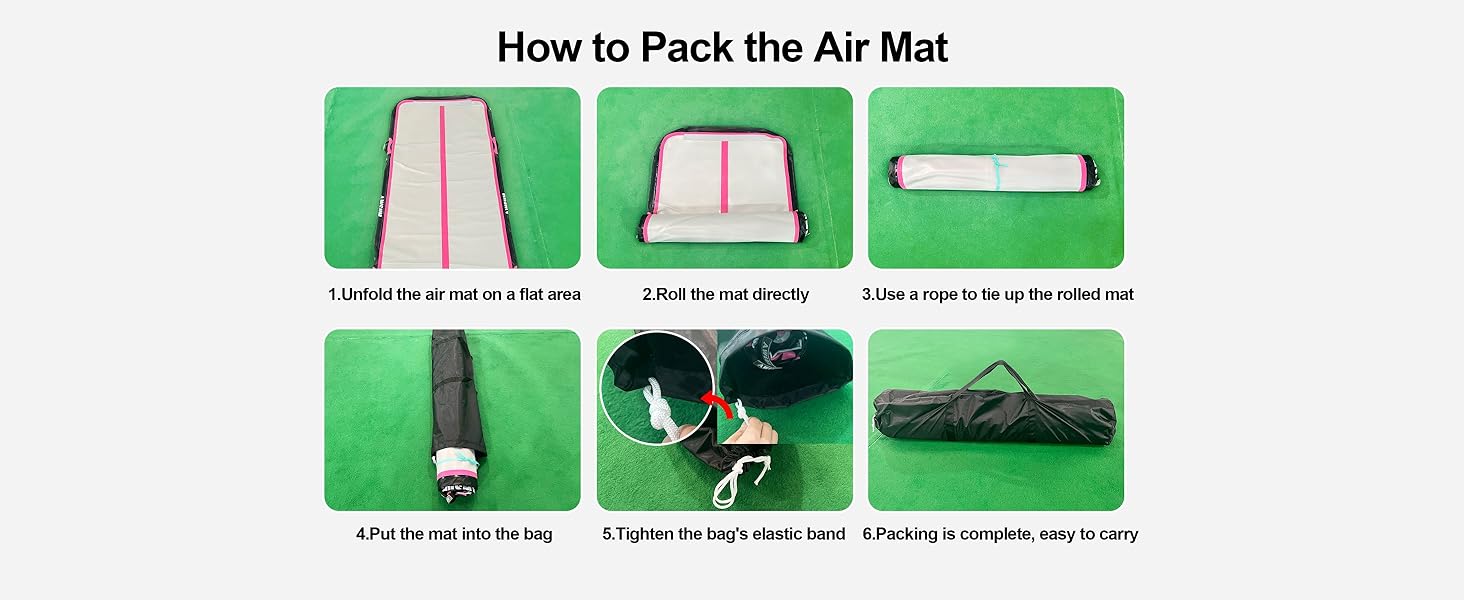 How to Pack the Air Mat

1.Unfold the air mat on a flat area

2.Roll the mat directly

3.Use a rope to tie up the rolled mat

4.Put the mat into the bag

5.Tighten the bag's elastic band

6.Packing is complete, easy to carry