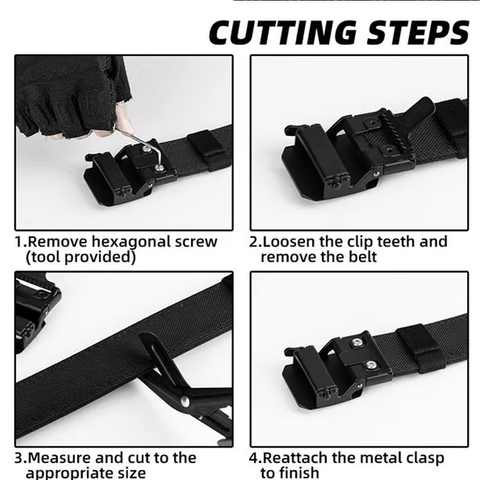 CUTTING STEPS

1.Remove hexagonal screw (tool provided)

2.Loosen the clip teeth and remove the belt

3.Measure and cut to the appropriate size

4.Reattach the metal clasp to finish