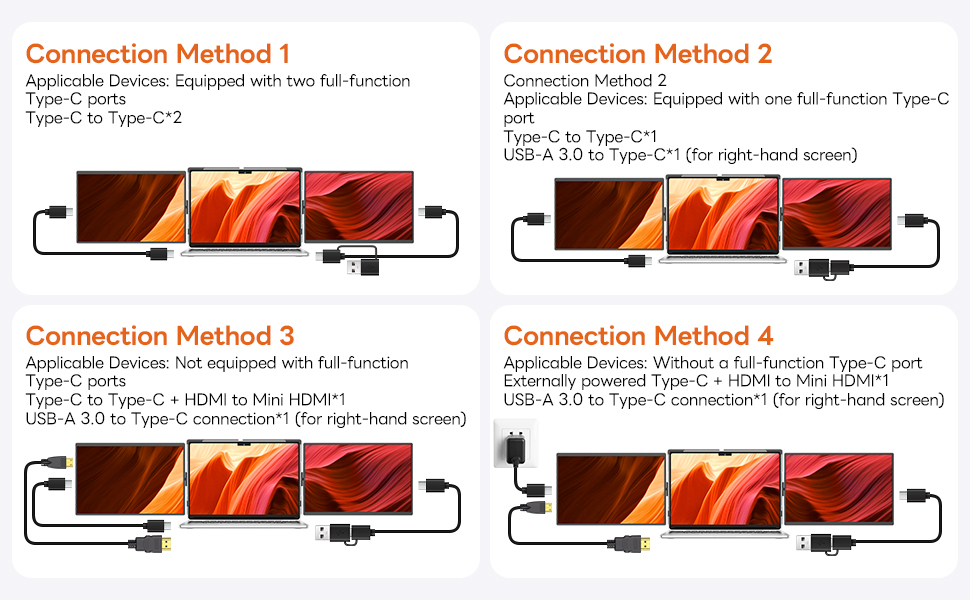 Connection Method 1

Applicable Devices: Equipped with two full-function Type-C ports
Type-C to Type-C*2

Connection Method 2

Connection Method 2
Applicable Devices: Equipped with one full-function Type-C port
Type-C to Type-C*1
USB-A 3.0 to Type-C*1 (for right-hand screen)

Connection Method 3

Applicable Devices: Not equipped with full-function Type-C ports
Type-C to Type-C + HDMI to Mini HDMI*1
USB-A 3.0 to Type-C connection*1 (for right-hand screen)

Connection Method 4

Applicable Devices: Without a full-function Type-C port
Externally powered Type-C + HDMI to Mini HDMI*1
USB-A 3.0 to Type-C connection*1 (for right-hand screen)