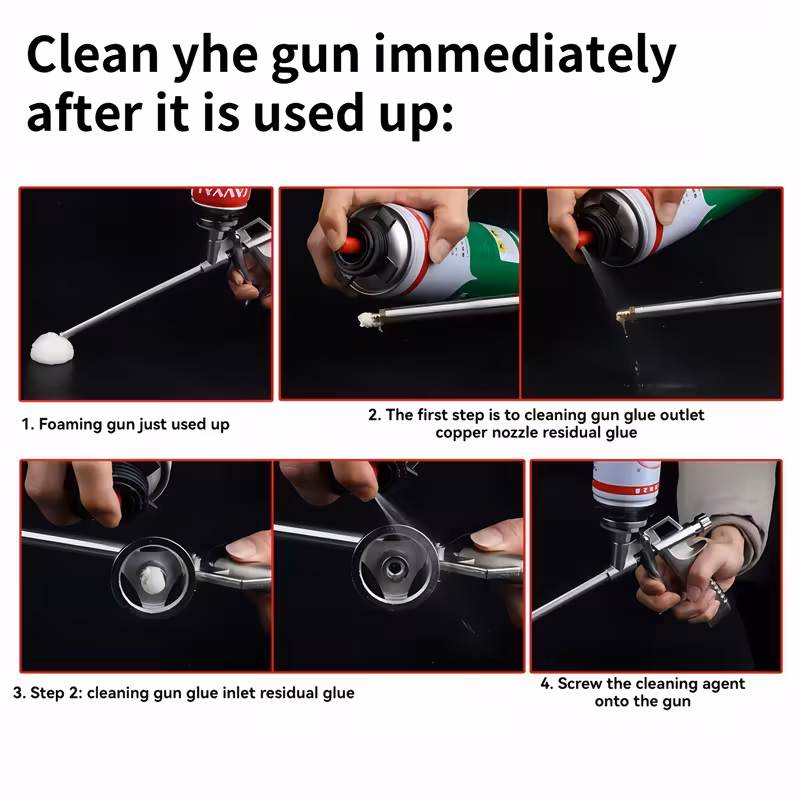 Clean yhe gun immediately after it is used up:

1. Foaming gun just used up

2. The first step is to cleaning gun glue outlet copper nozzle residual glue

3. Step 2: cleaning gun glue inlet residual glue

4. Screw the cleaning agent onto the gun